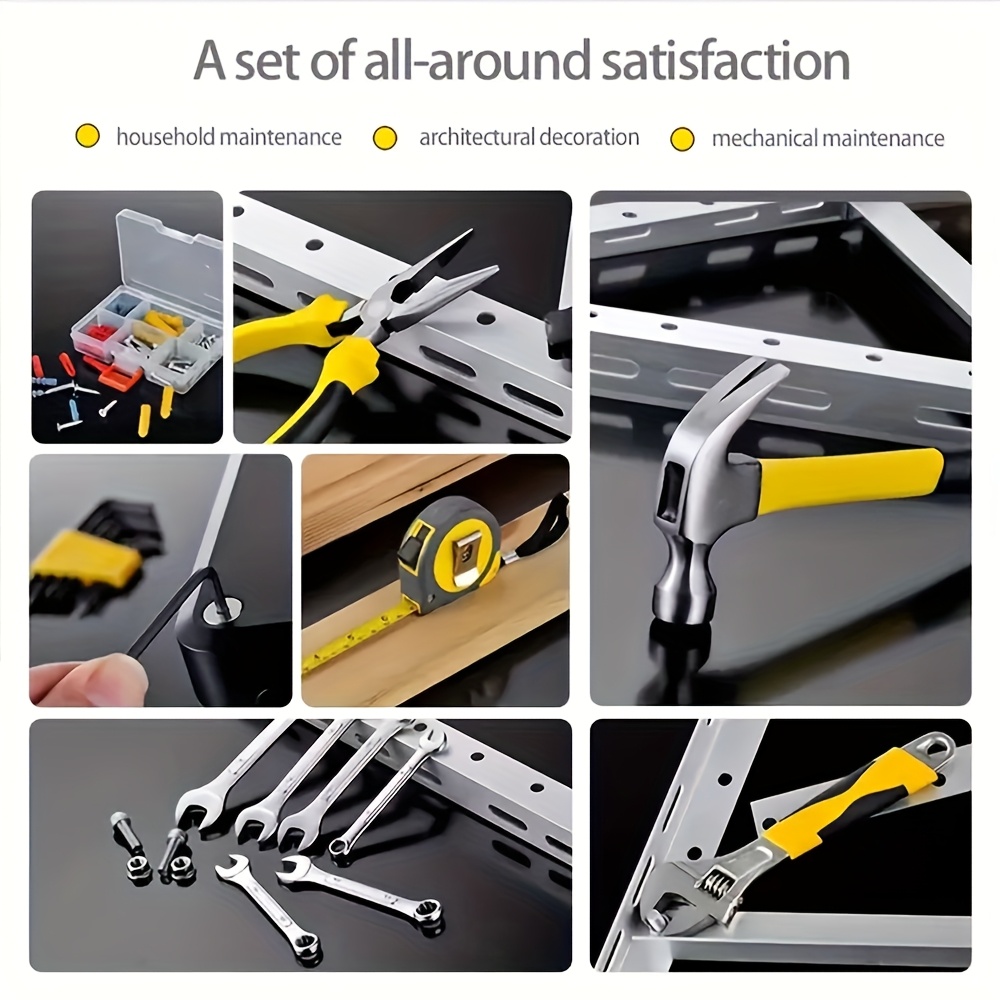 A set of all-around satisfaction

household maintenance
architectural decoration
mechanical maintenance