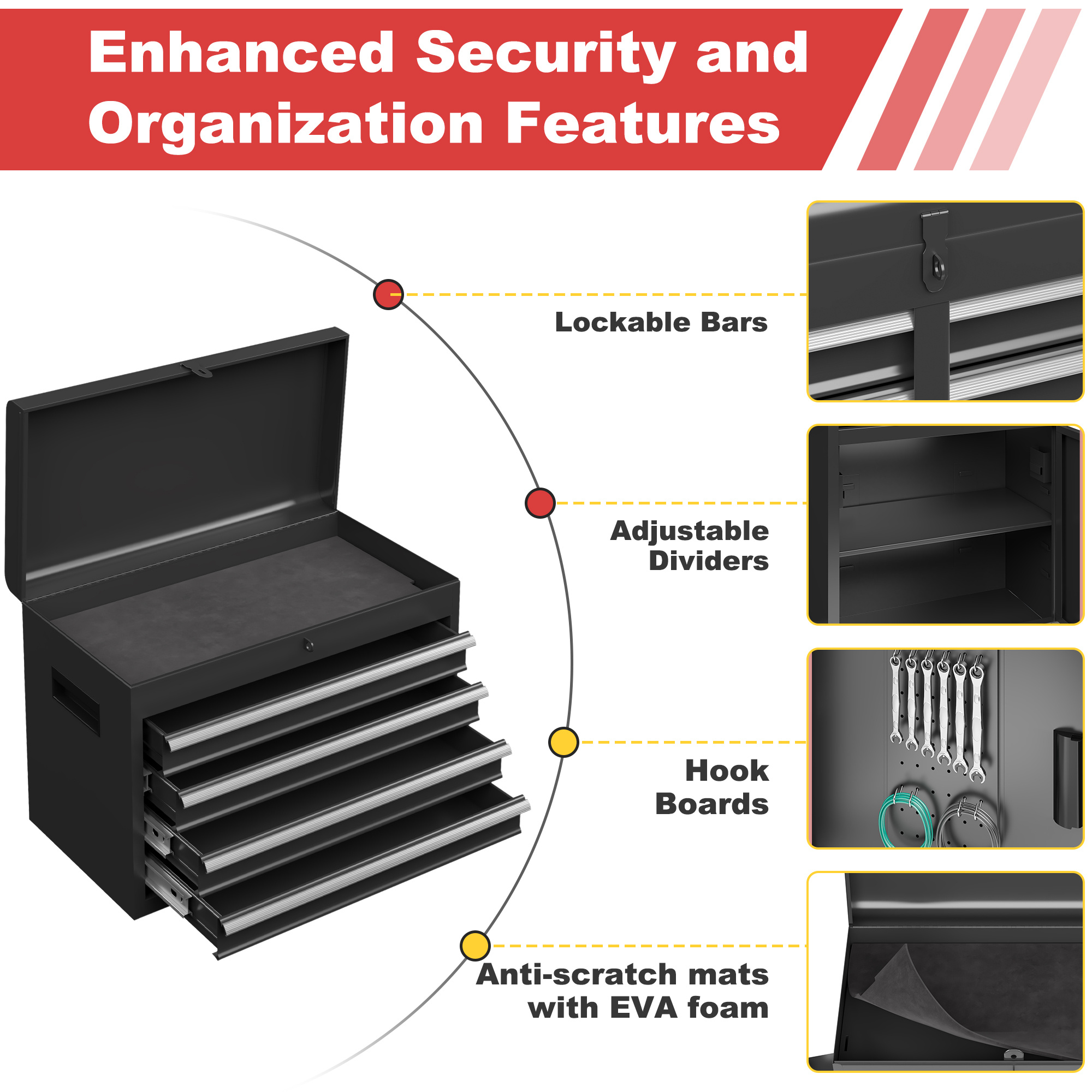 Enhanced Security and Organization Features

Lockable Bars

Adjustable Dividers

Hook Boards

Anti-scratch mats with EVA foam