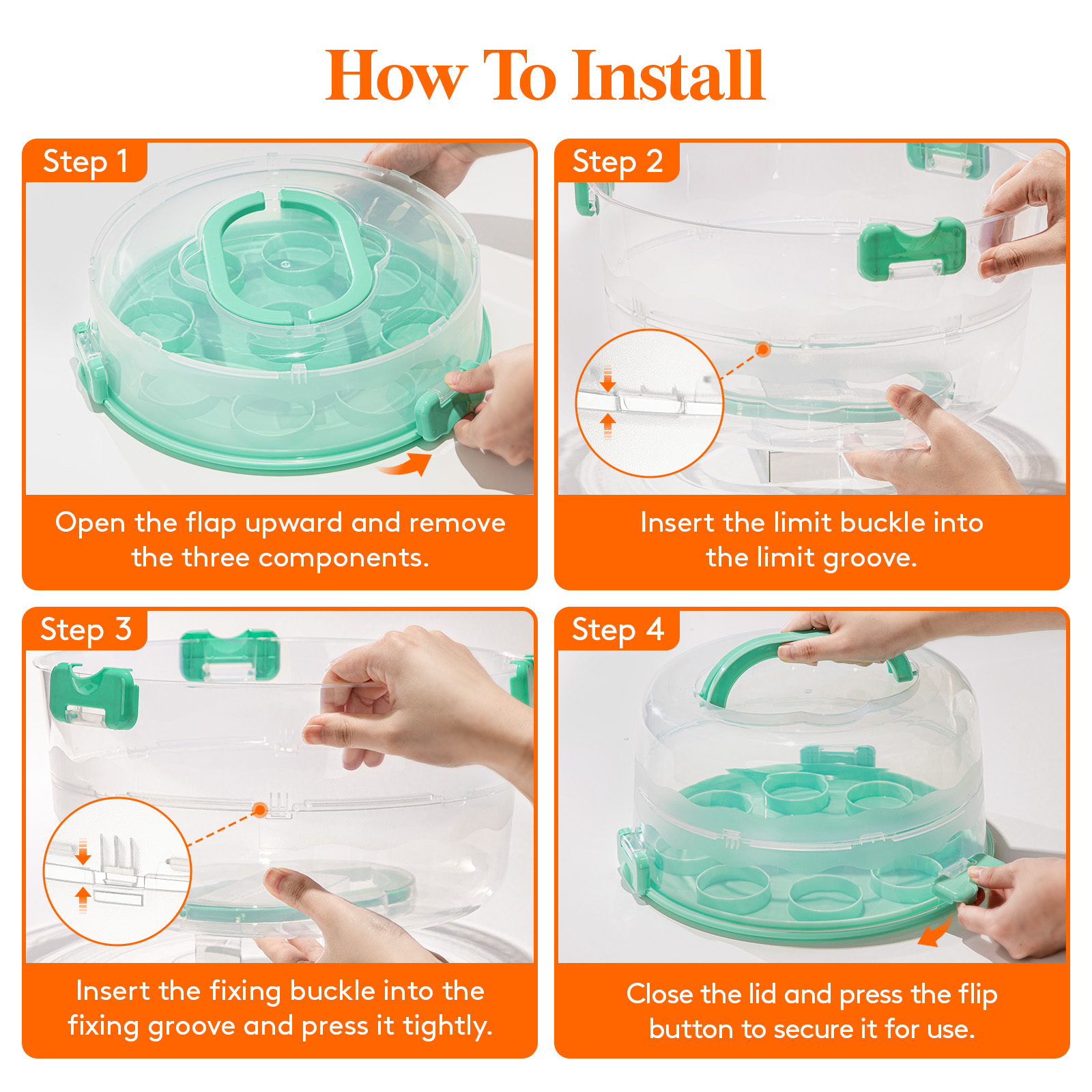 How To Install

Step 1

Open the flap upward and remove the three components.

Step 2

Insert the limit buckle into the limit groove.

Step 3

Insert the fixing buckle into the fixing groove and press it tightly.

Step 4

Close the lid and press the flip button to secure it for use.