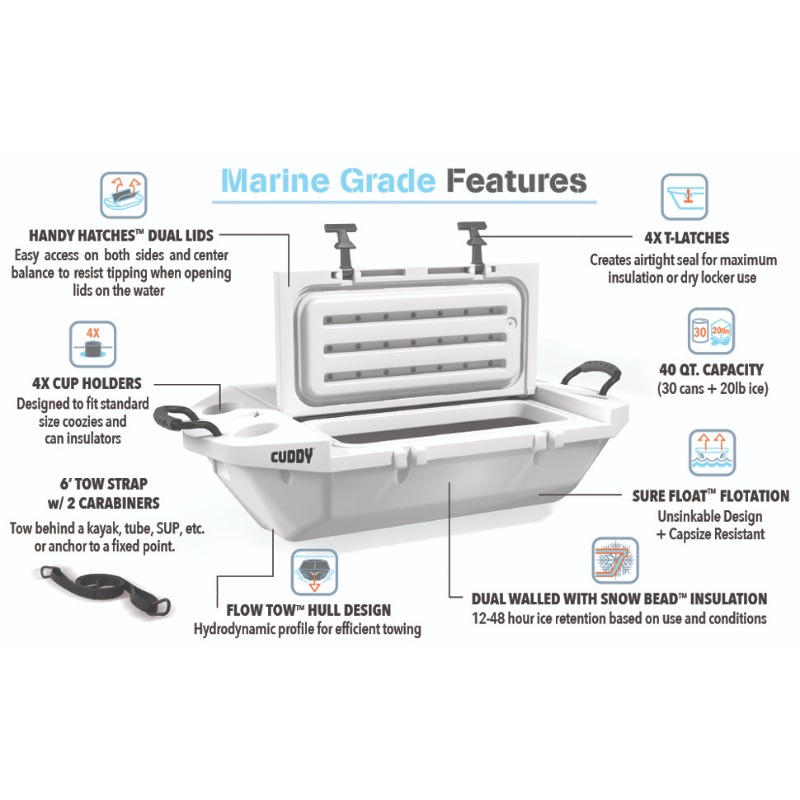 Marine Grade Features

HANDY HATCHES™ DUAL LIDS
Easy access on both sides and center balance to resist tipping when opening lids on the water

4X

4X CUP HOLDERS
Designed to fit standard size coozies and can insulators

6' TOW STRAP w/ 2 CARABINERS
Tow behind a kayak, tube, SUP, etc. or anchor to a fixed point.

CUDDY

FLOW TOW™ HULL DESIGN
Hydrodynamic profile for efficient towing

4X T-LATCHES
Creates airtight seal for maximum insulation or dry locker use

30 20lbs

40 QT. CAPACITY
(30 cans + 20lb ice)

SURE FLOAT™ FLOTATION
Unsinkable Design + Capsize Resistant

DUAL WALLED WITH SNOW BEAD™ INSULATION
12-48 hour ice retention based on use and conditions