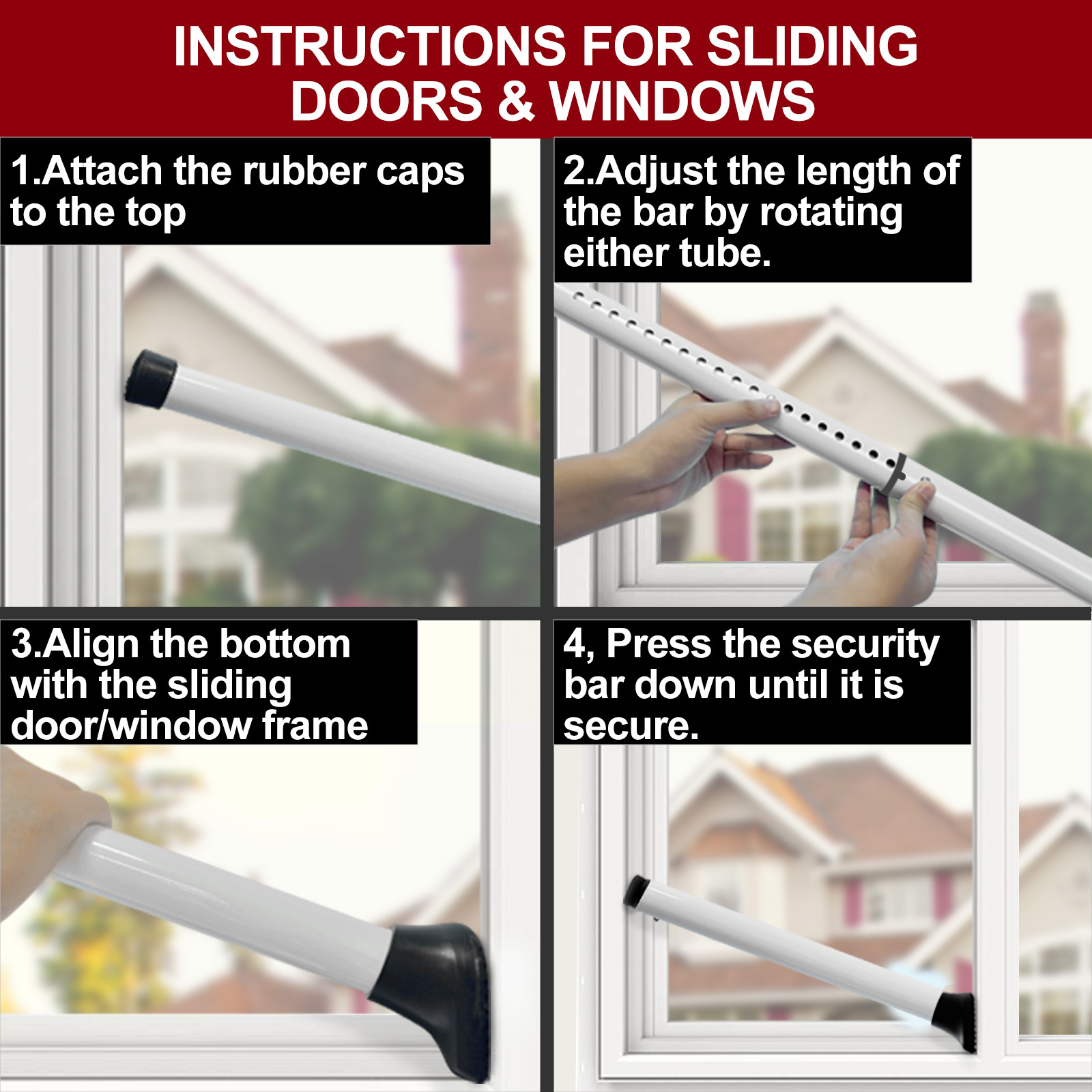 INSTRUCTIONS FOR SLIDING DOORS & WINDOWS

1.Attach the rubber caps to the top

2.Adjust the length of the bar by rotating either tube.

3.Align the bottom with the sliding door/window frame

4, Press the security bar down until it is secure.