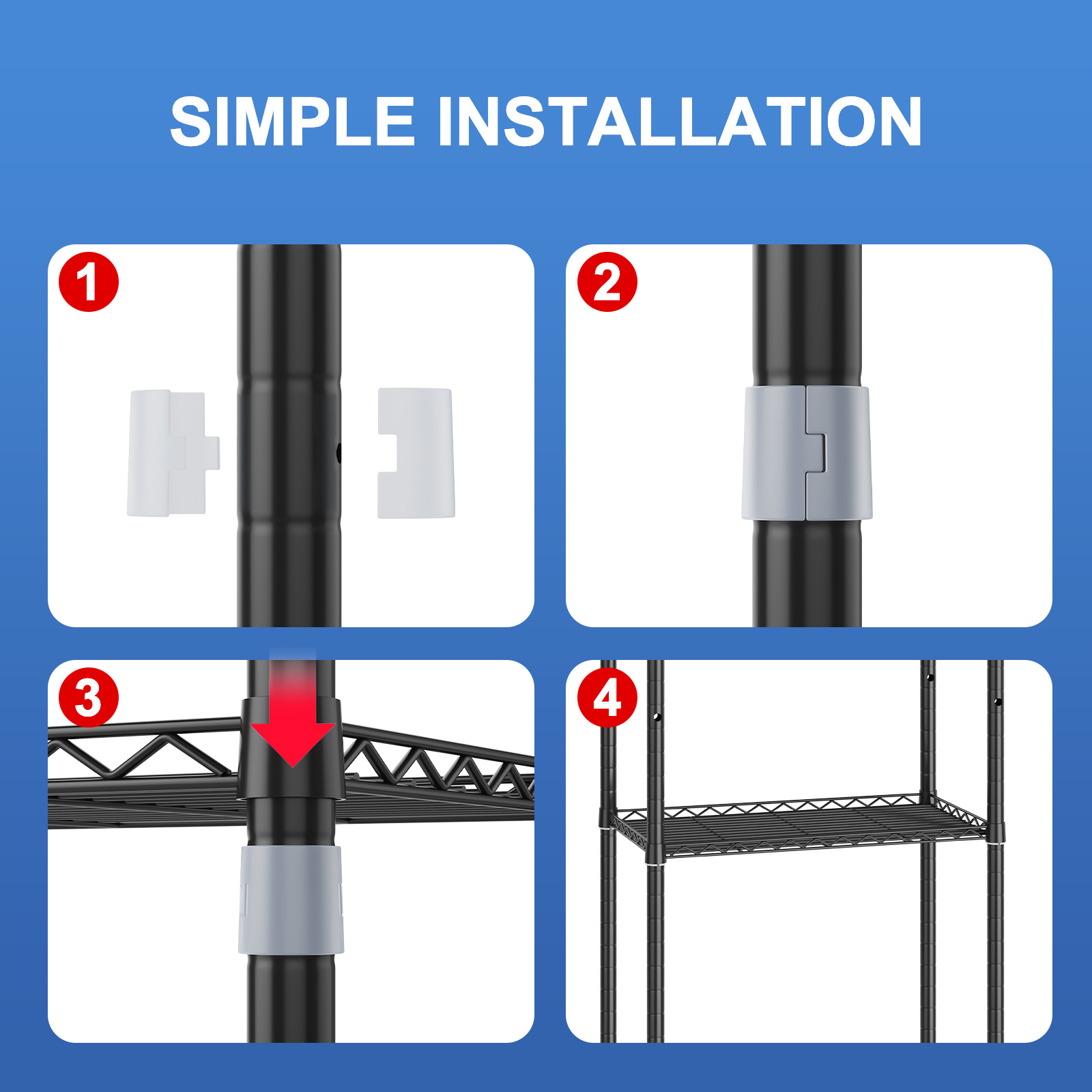 SIMPLE INSTALLATION

1

2

3

4