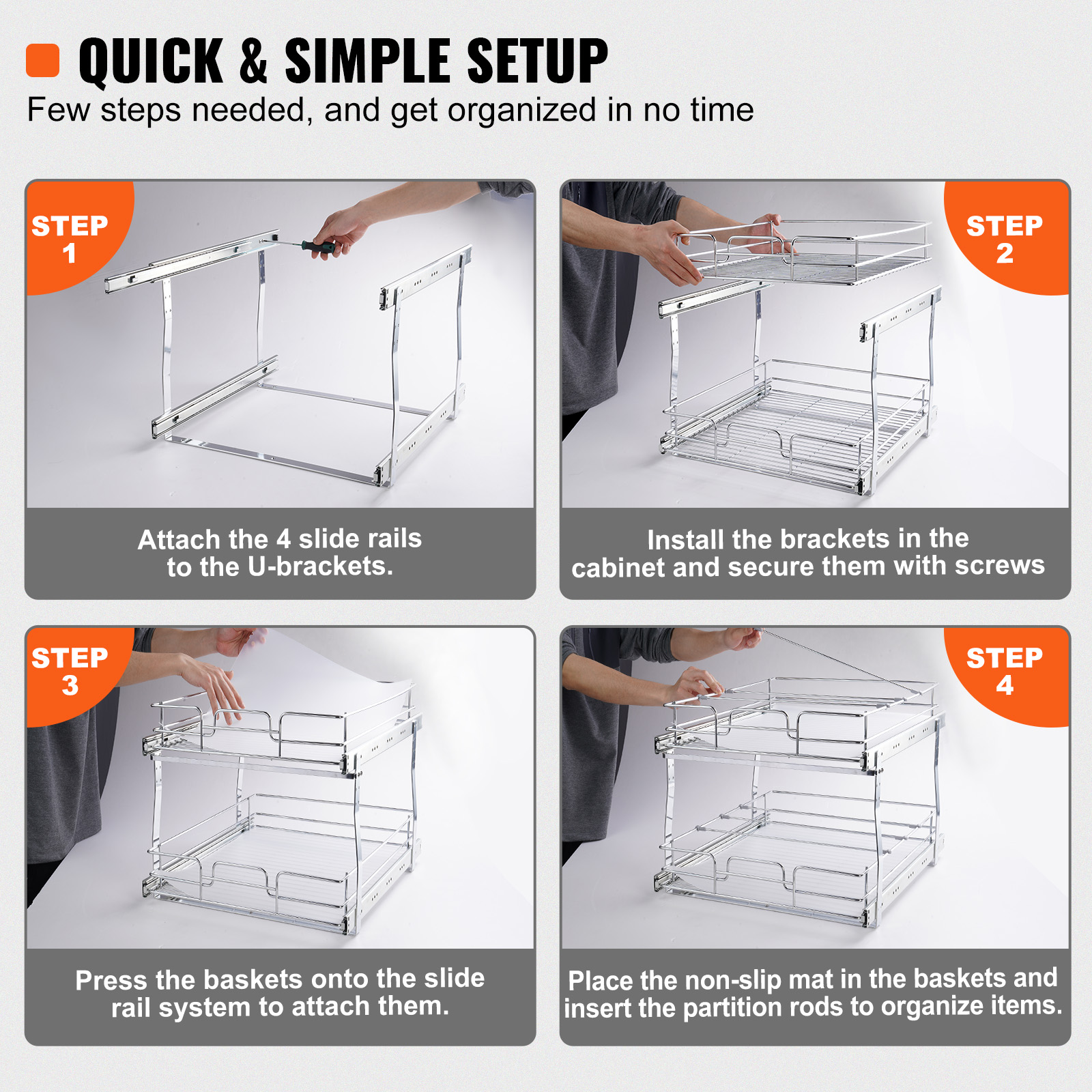 QUICK & SIMPLE SETUP
Few steps needed, and get organized in no time

STEP 1

Attach the 4 slide rails to the U-brackets.

STEP 2

Install the brackets in the cabinet and secure them with screws

STEP 3

Press the baskets onto the slide rail system to attach them.

STEP 4

Place the non-slip mat in the baskets and insert the partition rods to organize items.