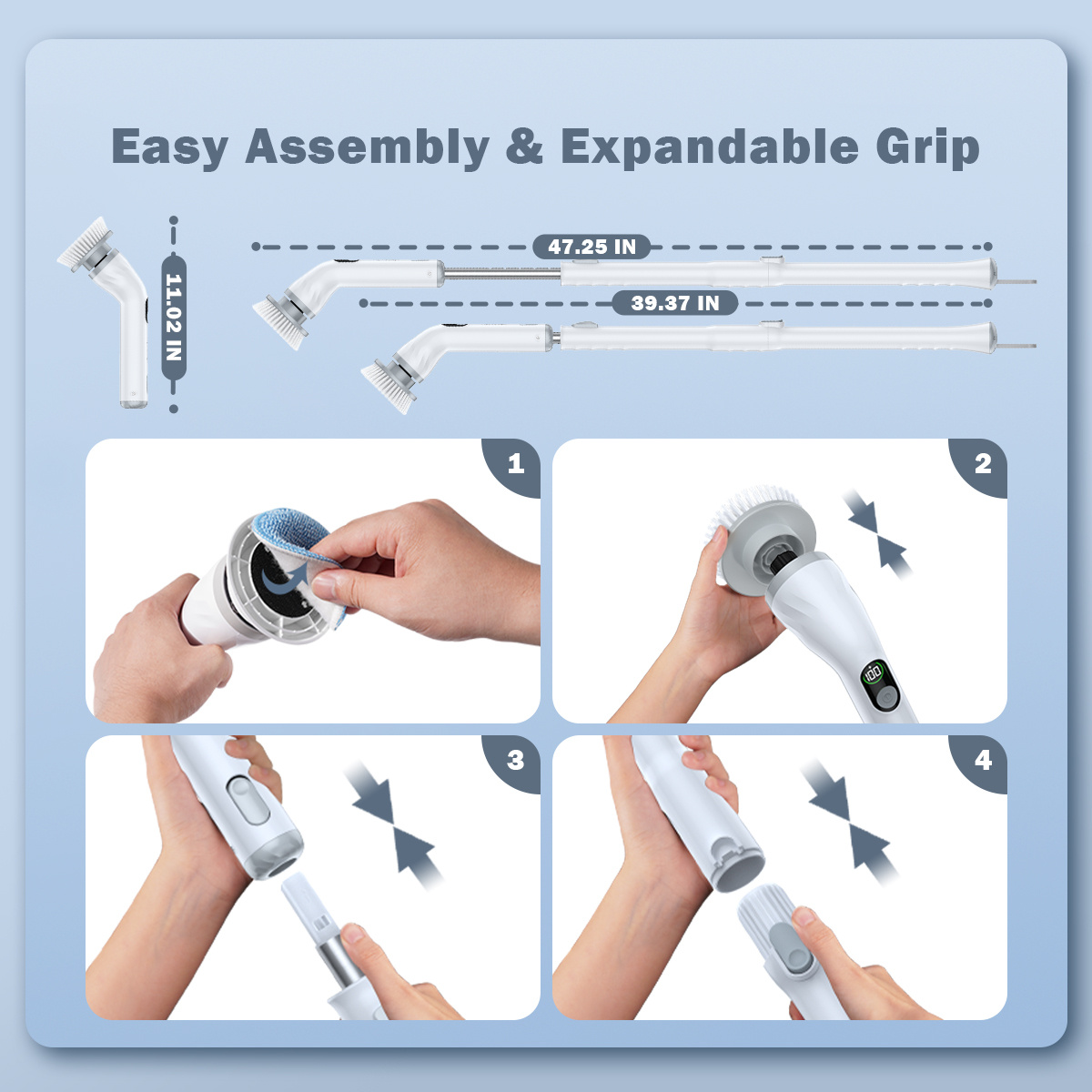 Easy Assembly & Expandable Grip

11.02 IN

47.25 IN

39.37 IN

1

2

100

3

4