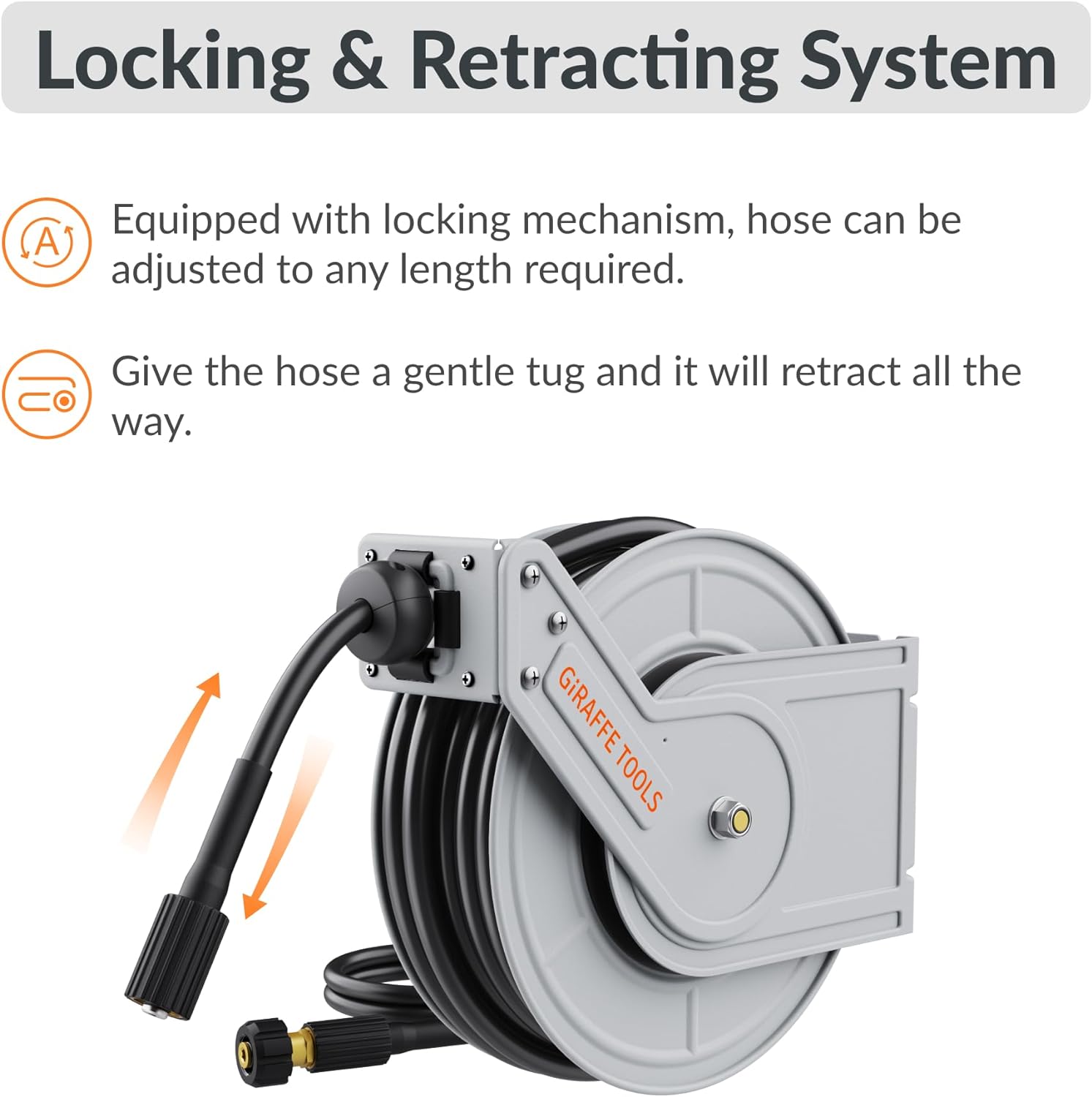 Locking & Retracting System

A

Equipped with locking mechanism, hose can be adjusted to any length required.

Give the hose a gentle tug and it will retract all the way.

GiRAFFE TOOLS