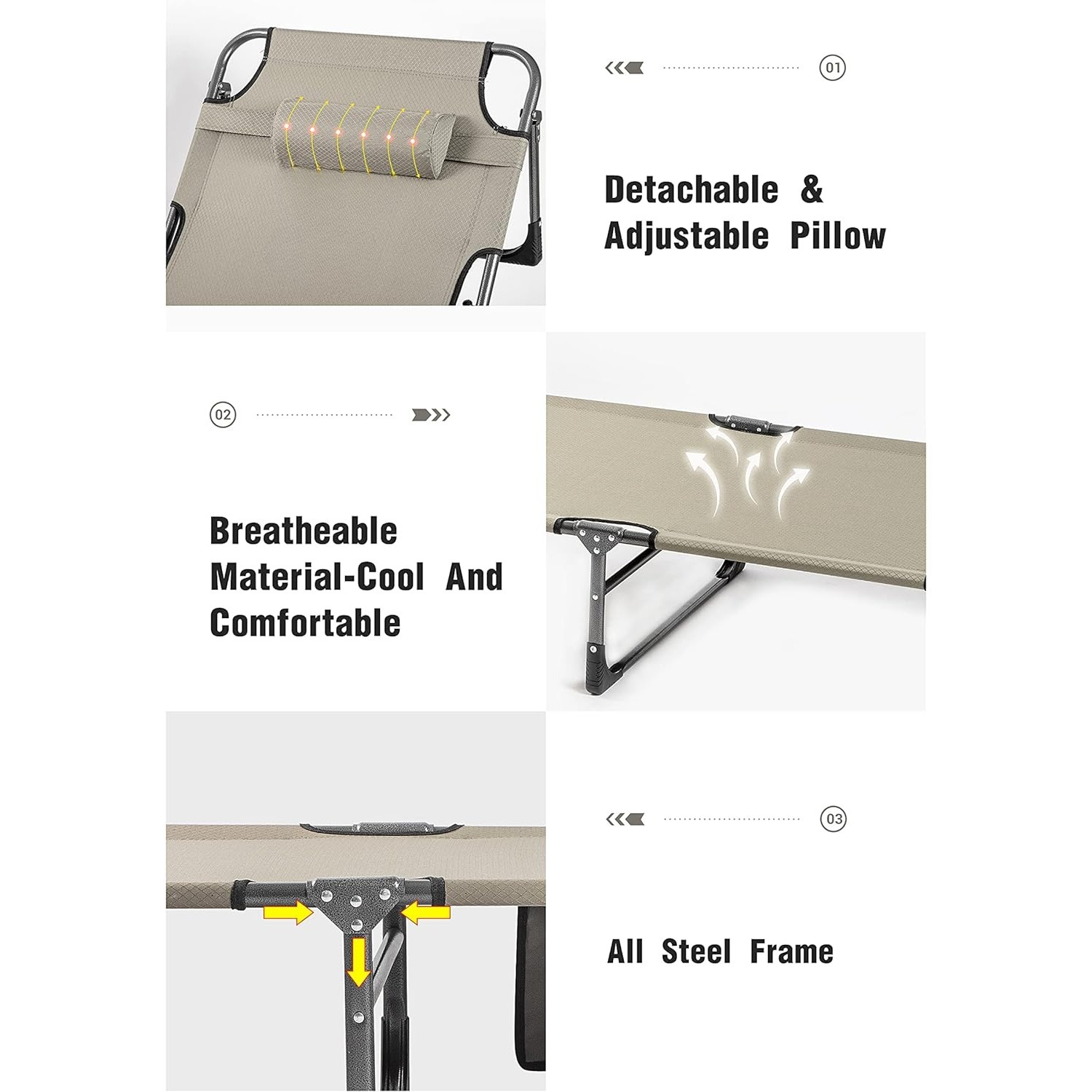 01

Detachable & Adjustable Pillow

02

Breatheable Material-Cool And Comfortable

03

All Steel Frame