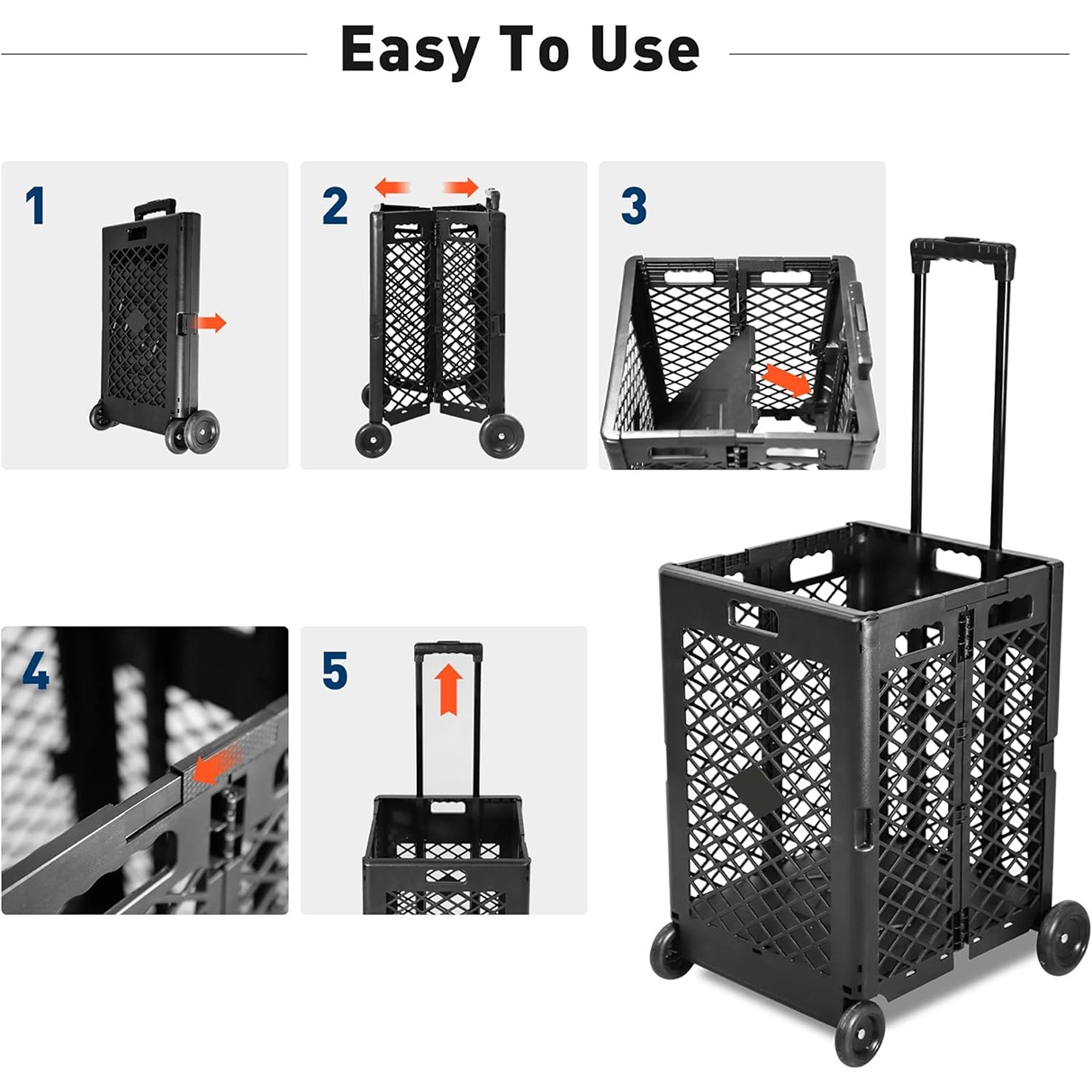 Easy To Use

1

2

3

4

5