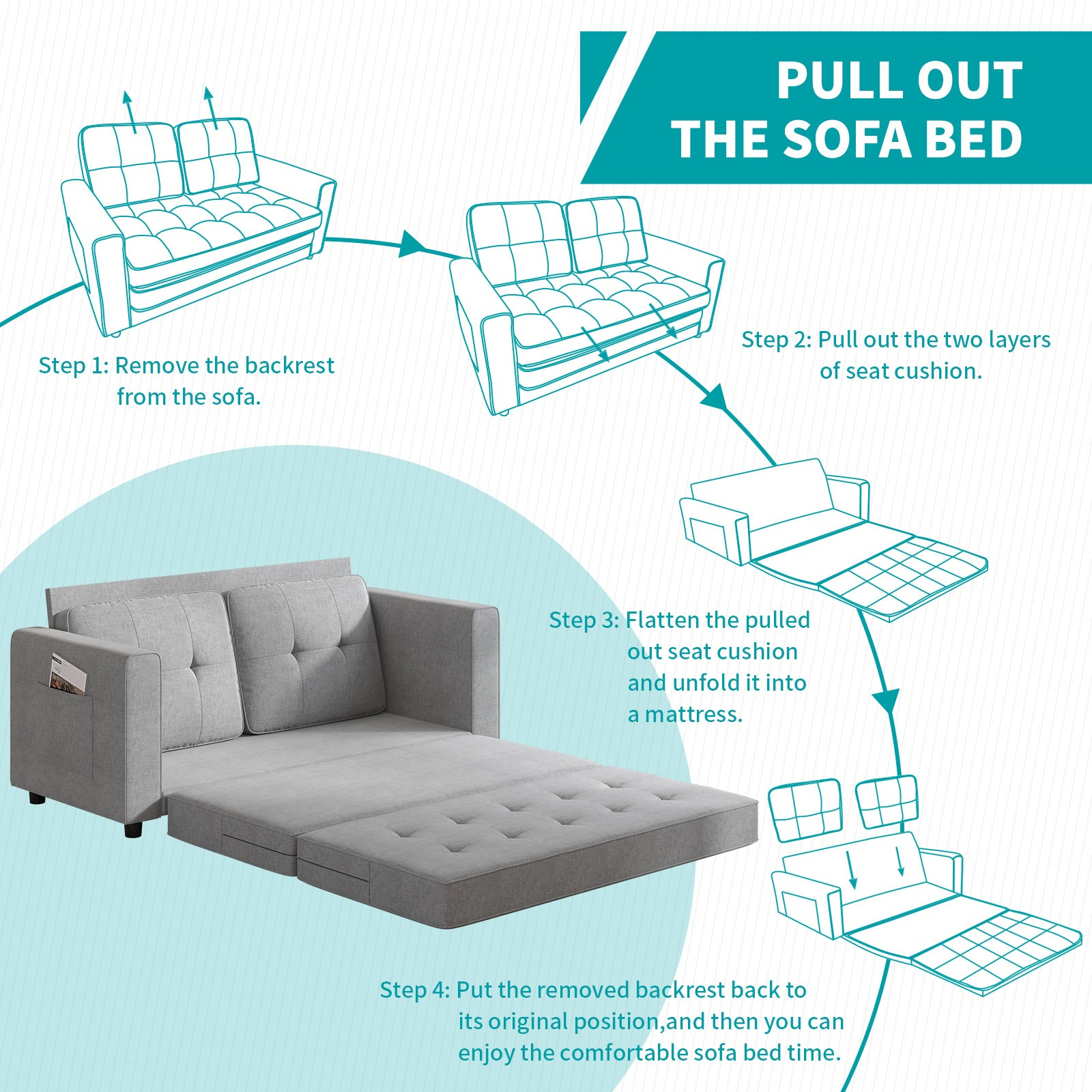 PULL OUT THE SOFA BED

Step 1: Remove the backrest from the sofa.

Step 2: Pull out the two layers of seat cushion.

Step 3: Flatten the pulled out seat cushion and unfold it into a mattress.

Step 4: Put the removed backrest back to its original position,and then you can enjoy the comfortable sofa bed time.