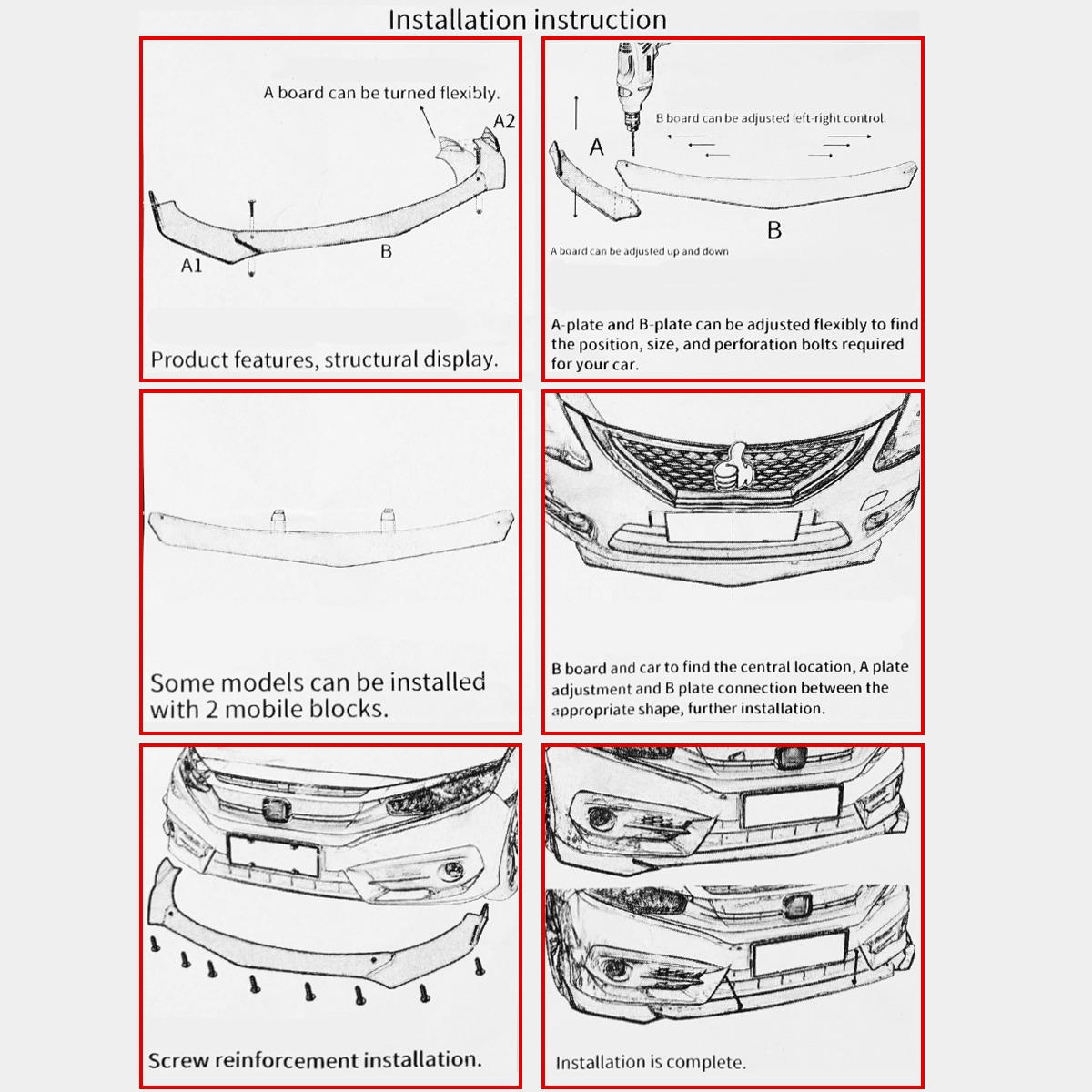 Installation instruction

A board can be turned flexibly.

A2

A1

B

Product features, structural display.

B board can be adjusted left-right control.

A

B

A board can be adjusted up and down

A-plate and B-plate can be adjusted flexibly to find the position, size, and perforation bolts required for your car.

Some models can be installed with 2 mobile blocks.

B board and car to find the central location, A plate adjustment and B plate connection between the appropriate shape, further installation.

Screw reinforcement installation.

Installation is complete.