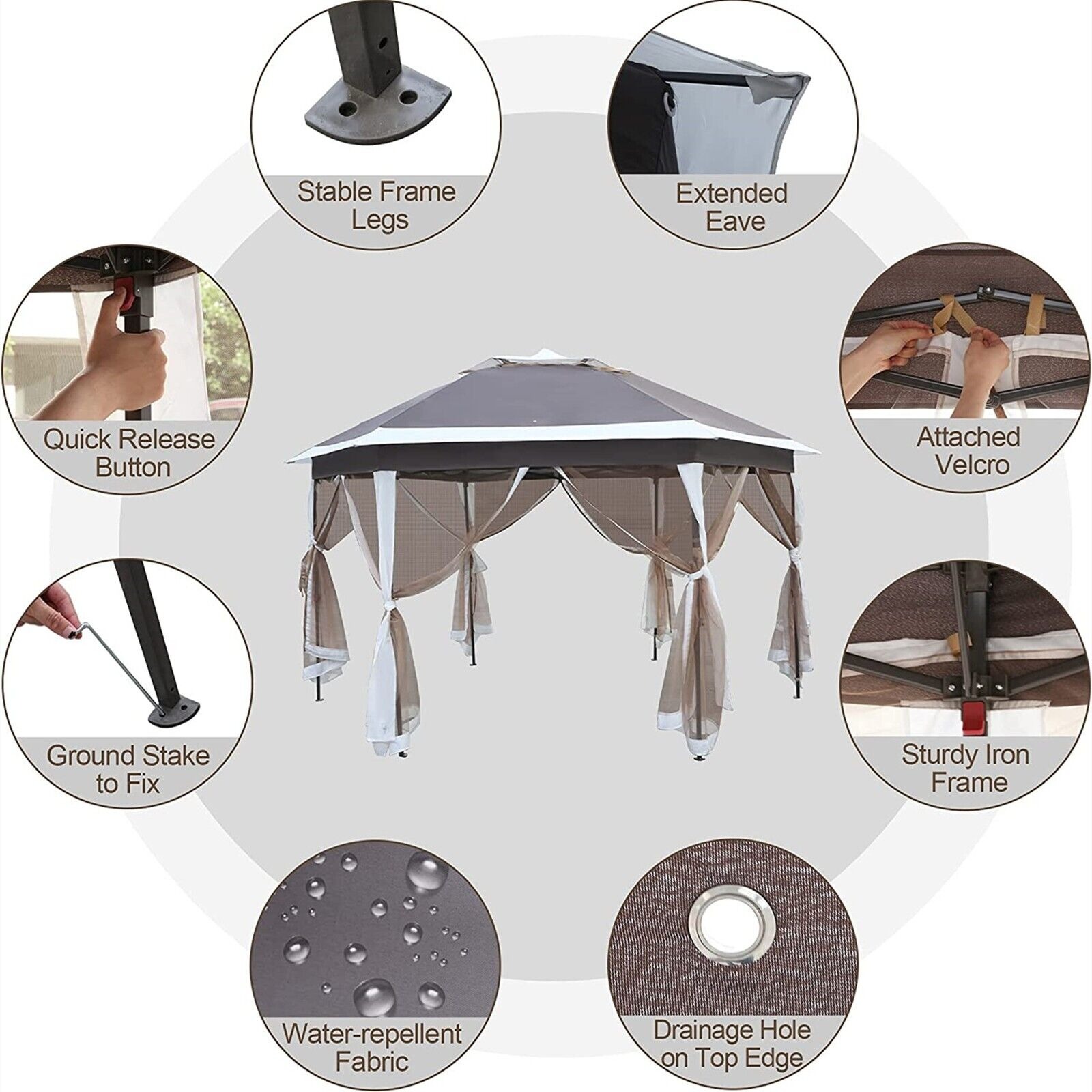 Stable Frame Legs

Extended Eave

Quick Release Button

Attached Velcro

Ground Stake to Fix

Sturdy Iron Frame

Water-repellent Fabric

Drainage Hole on Top Edge