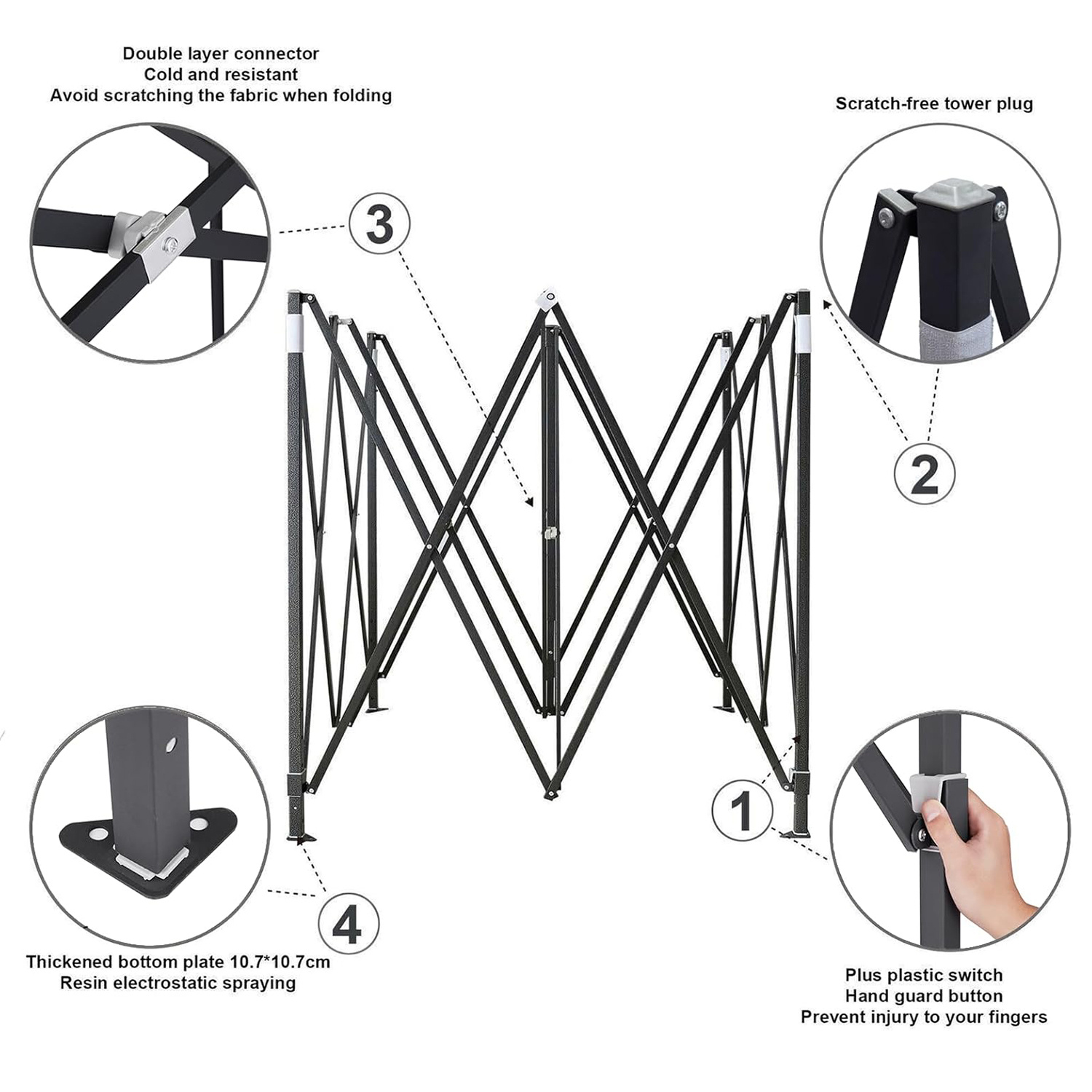 Double layer connector
Cold and resistant
Avoid scratching the fabric when folding

Scratch-free tower plug

3

2

1

4

Thickened bottom plate 10.7*10.7cm
Resin electrostatic spraying

Plus plastic switch
Hand guard button
Prevent injury to your fingers