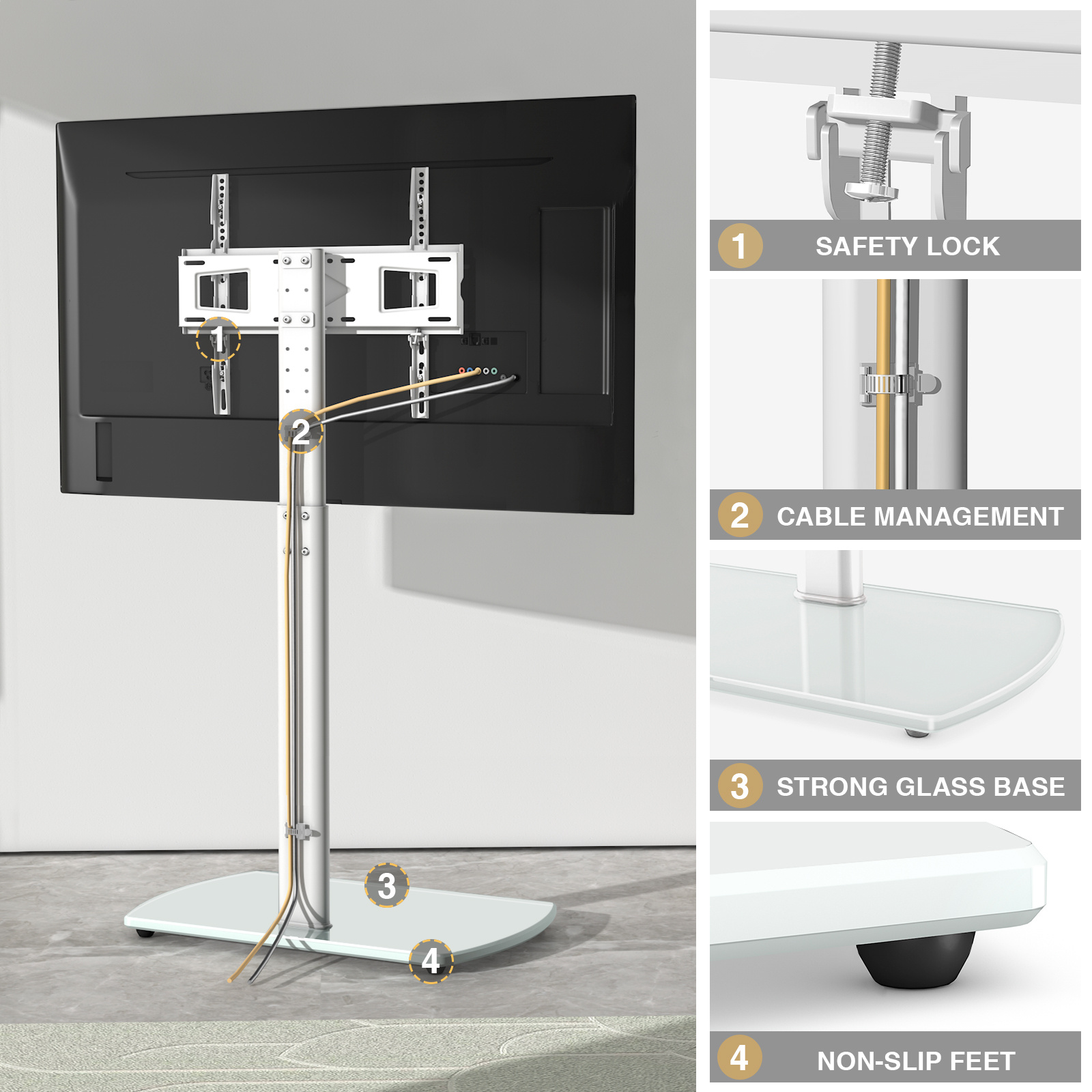 1
2
3
4

1 SAFETY LOCK

2 CABLE MANAGEMENT

3 STRONG GLASS BASE

4 NON-SLIP FEET