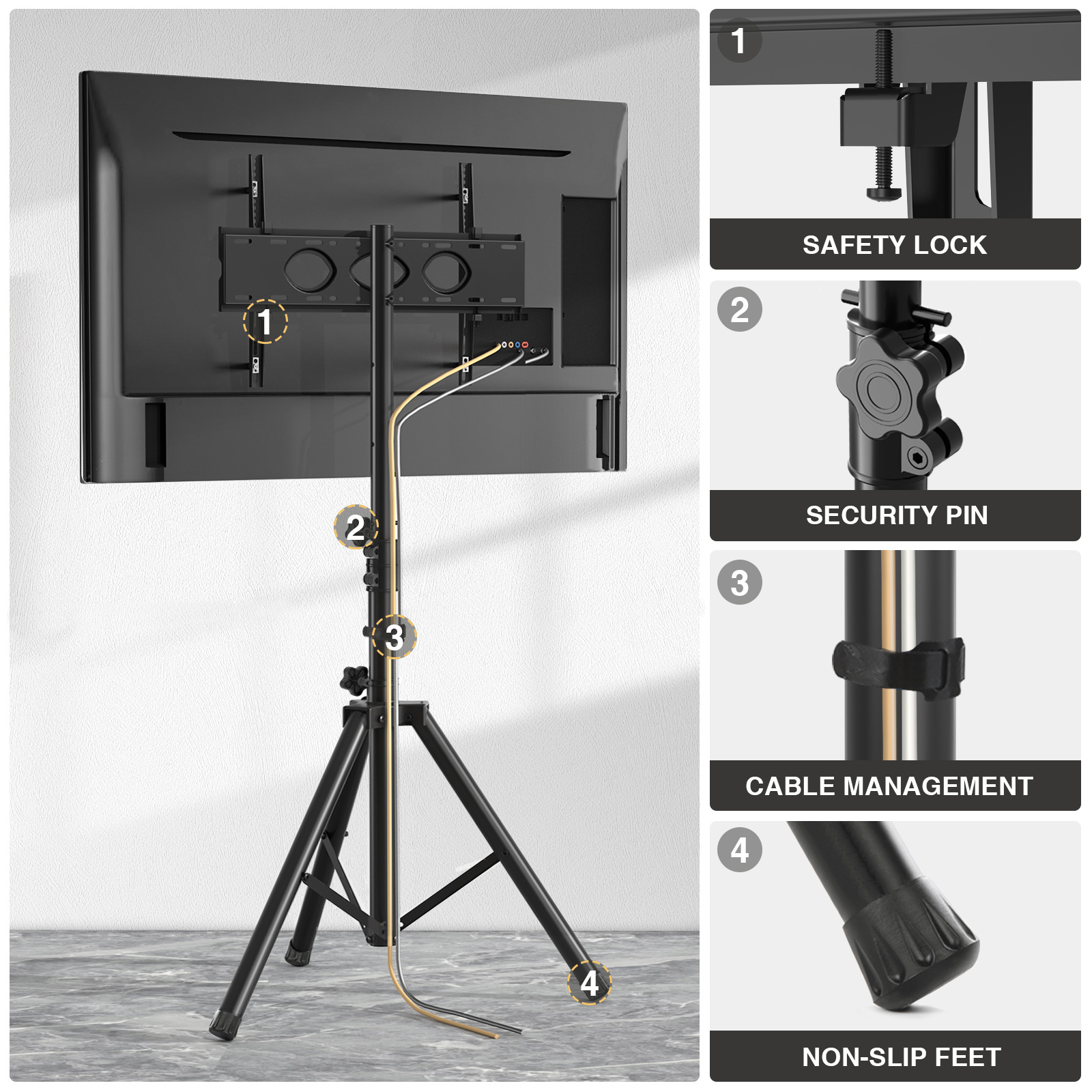 1
2
3
4

1
SAFETY LOCK

2
SECURITY PIN

3
CABLE MANAGEMENT

4
NON-SLIP FEET