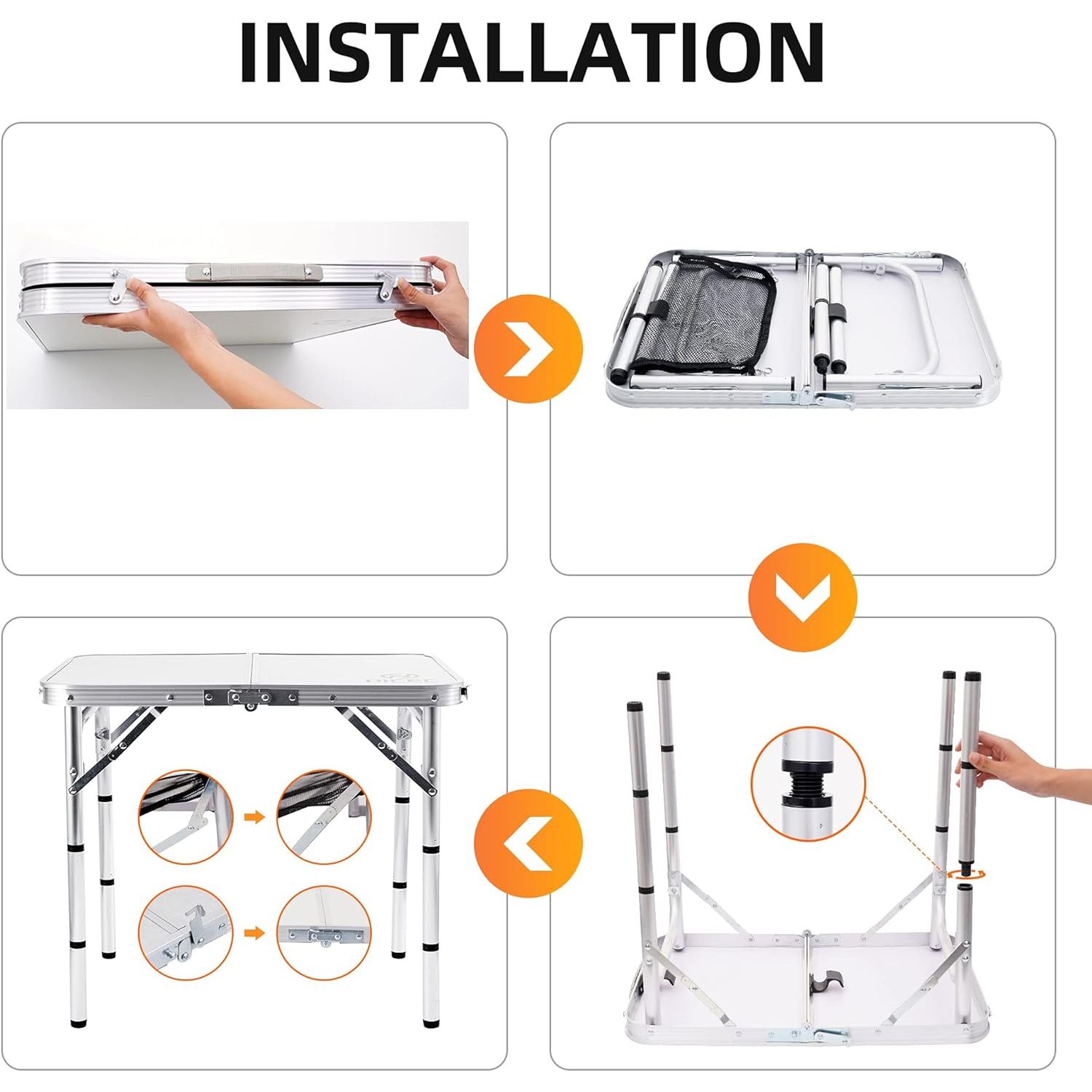 INSTALLATION