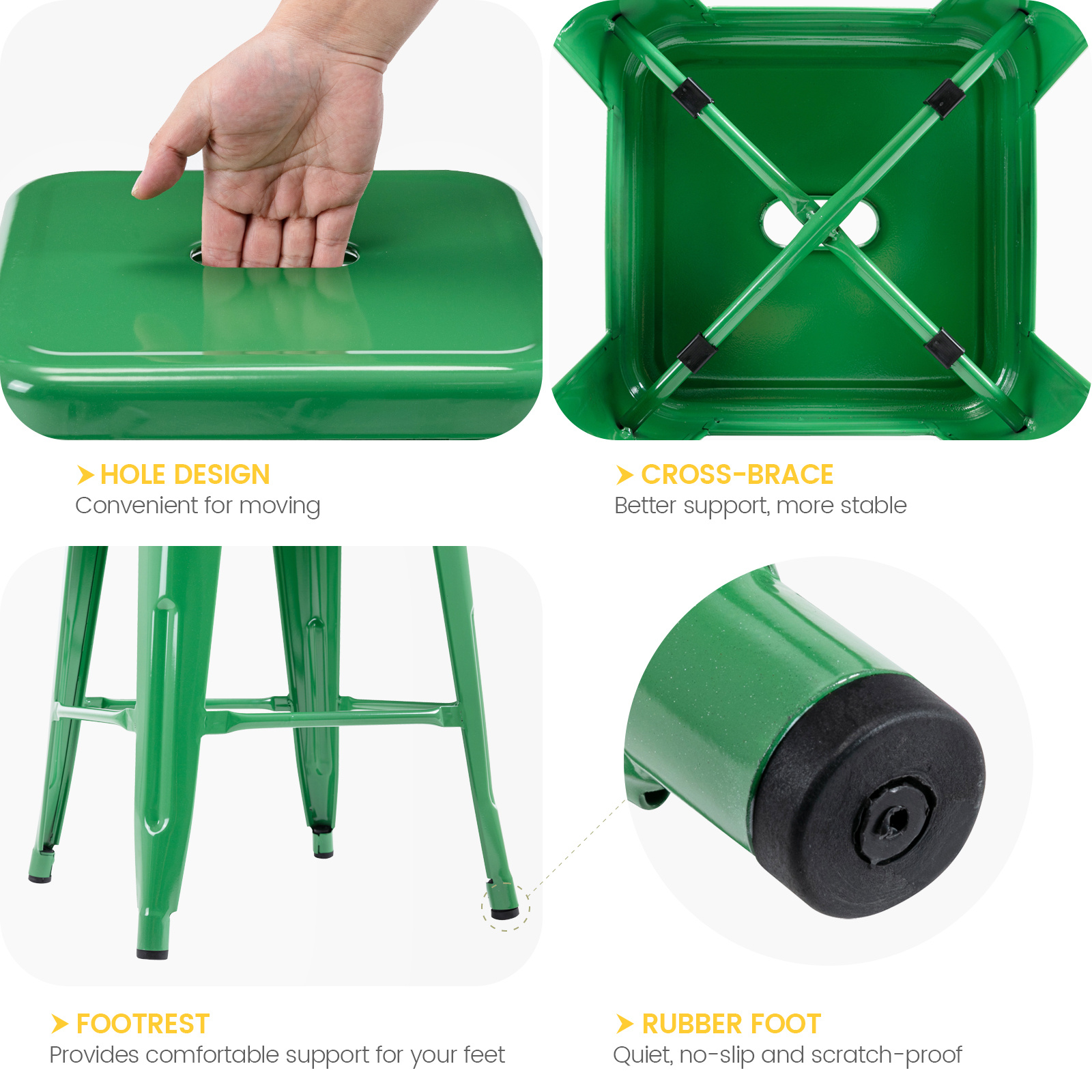 HOLE DESIGN
Convenient for moving

CROSS-BRACE
Better support, more stable

FOOTREST
Provides comfortable support for your feet

RUBBER FOOT
Quiet, no-slip and scratch-proof