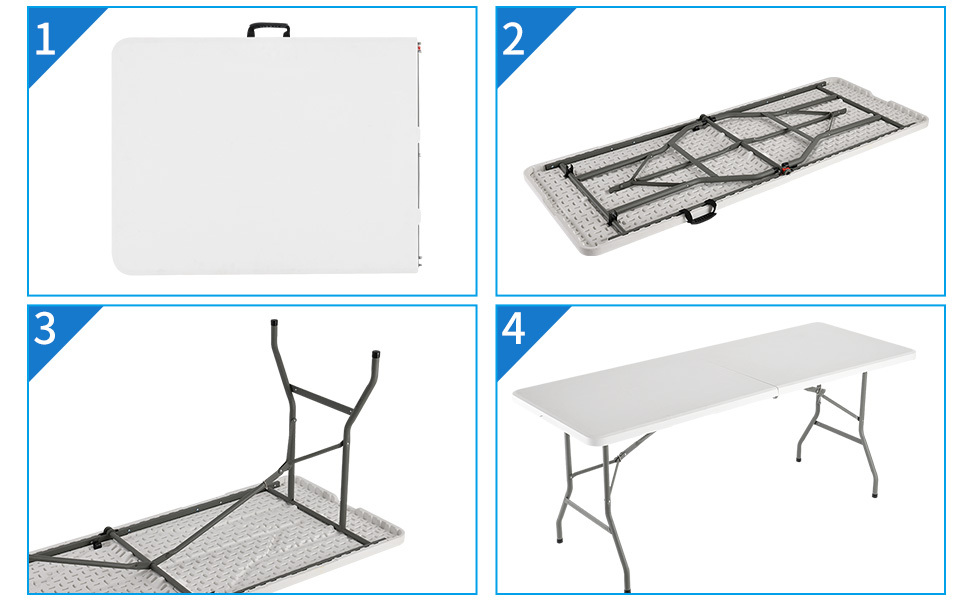 1

2

3

4