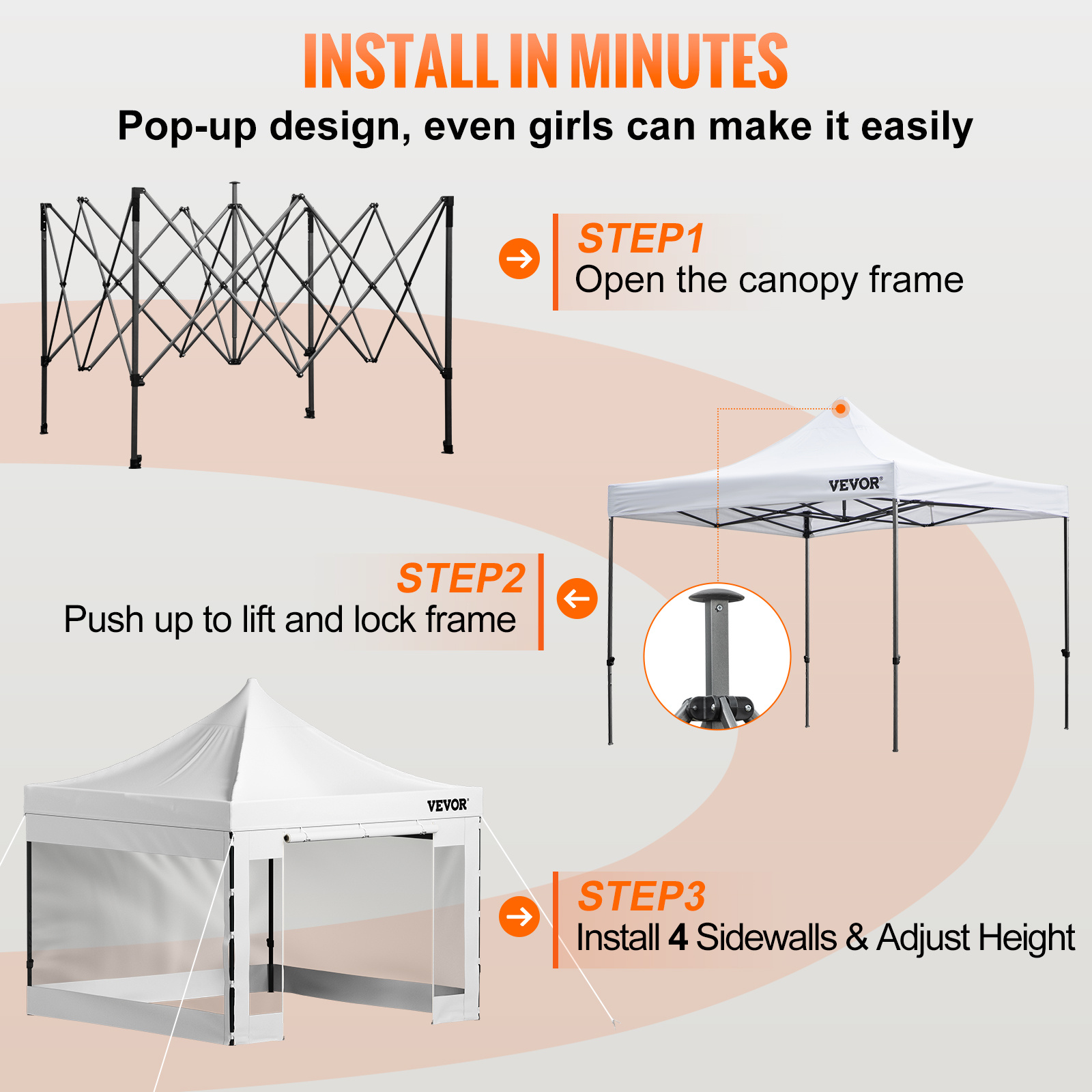 INSTALL IN MINUTES
Pop-up design, even girls can make it easily

STEP1
Open the canopy frame

VEVOR®

STEP2
Push up to lift and lock frame

VEVOR®

STEP3
Install 4 Sidewalls & Adjust Height