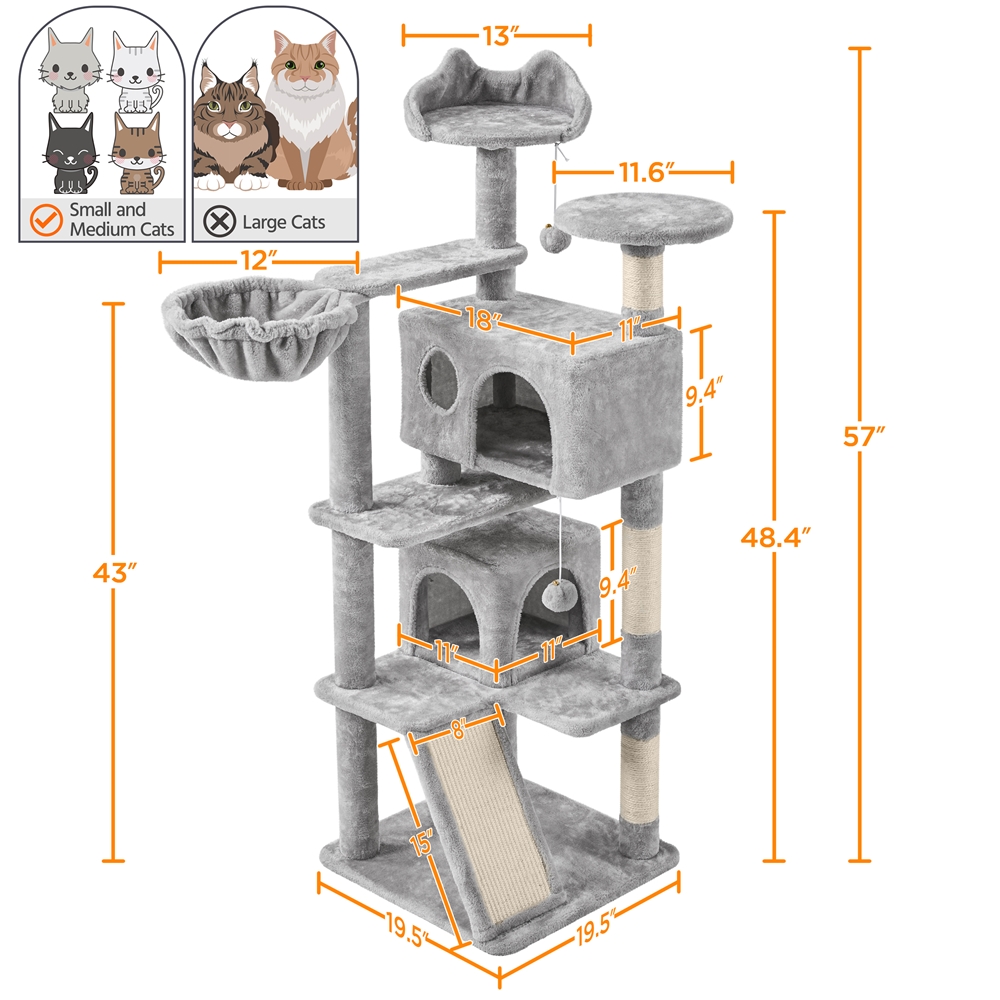 Small and Medium Cats

Large Cats

13″

11.6″

12″

18″

11″

9.4″

57″

48.4″

43″

9.4″

11″

11″

8″

15″

19.5″

19.5″