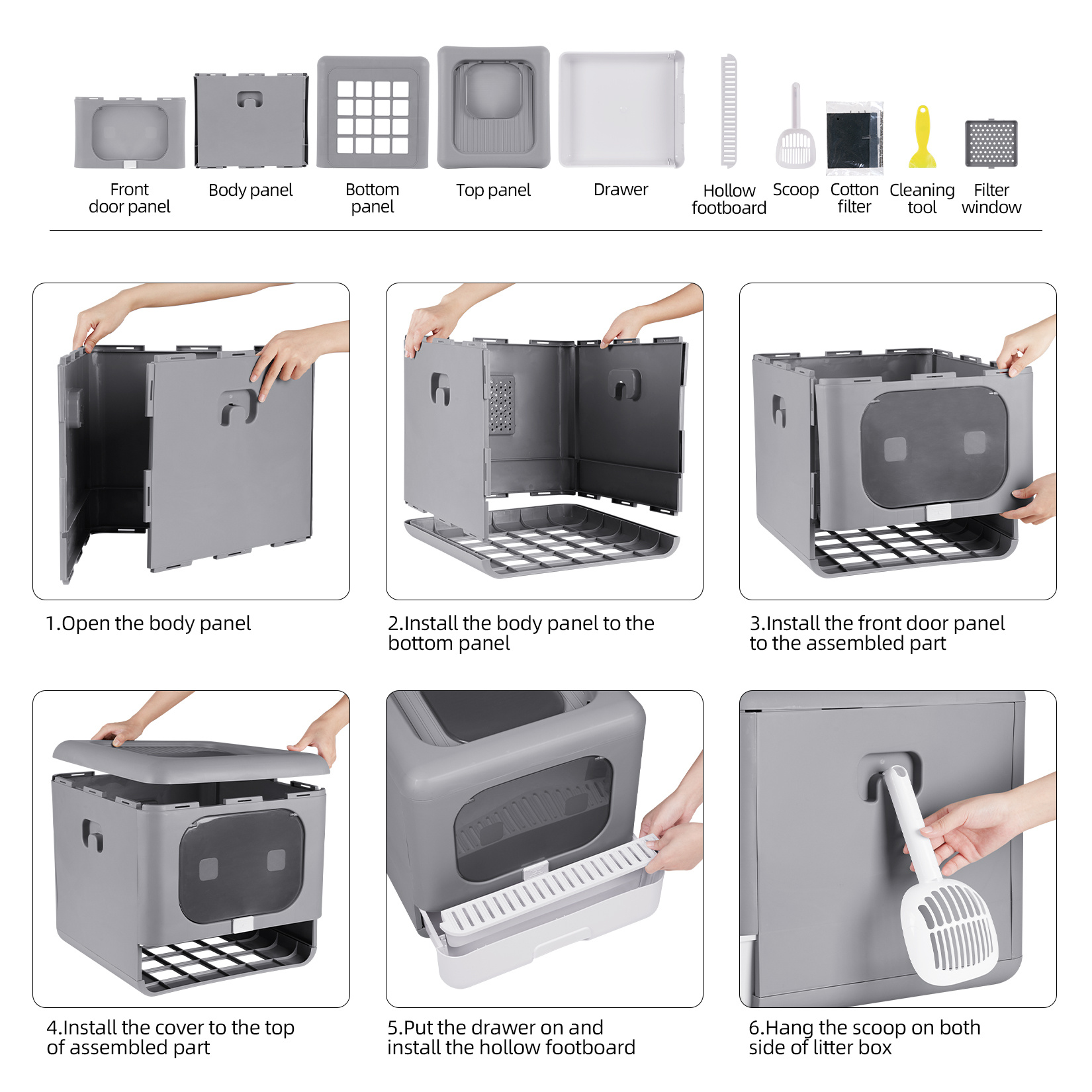 Front door panel

Body panel

Bottom panel

Top panel

Drawer

Hollow footboard

Scoop

Cotton filter

Cleaning tool

Filter window

1.Open the body panel

2.Install the body panel to the bottom panel

3.Install the front door panel to the assembled part

4.Install the cover to the top of assembled part

5.Put the drawer on and install the hollow footboard

6.Hang the scoop on both side of litter box