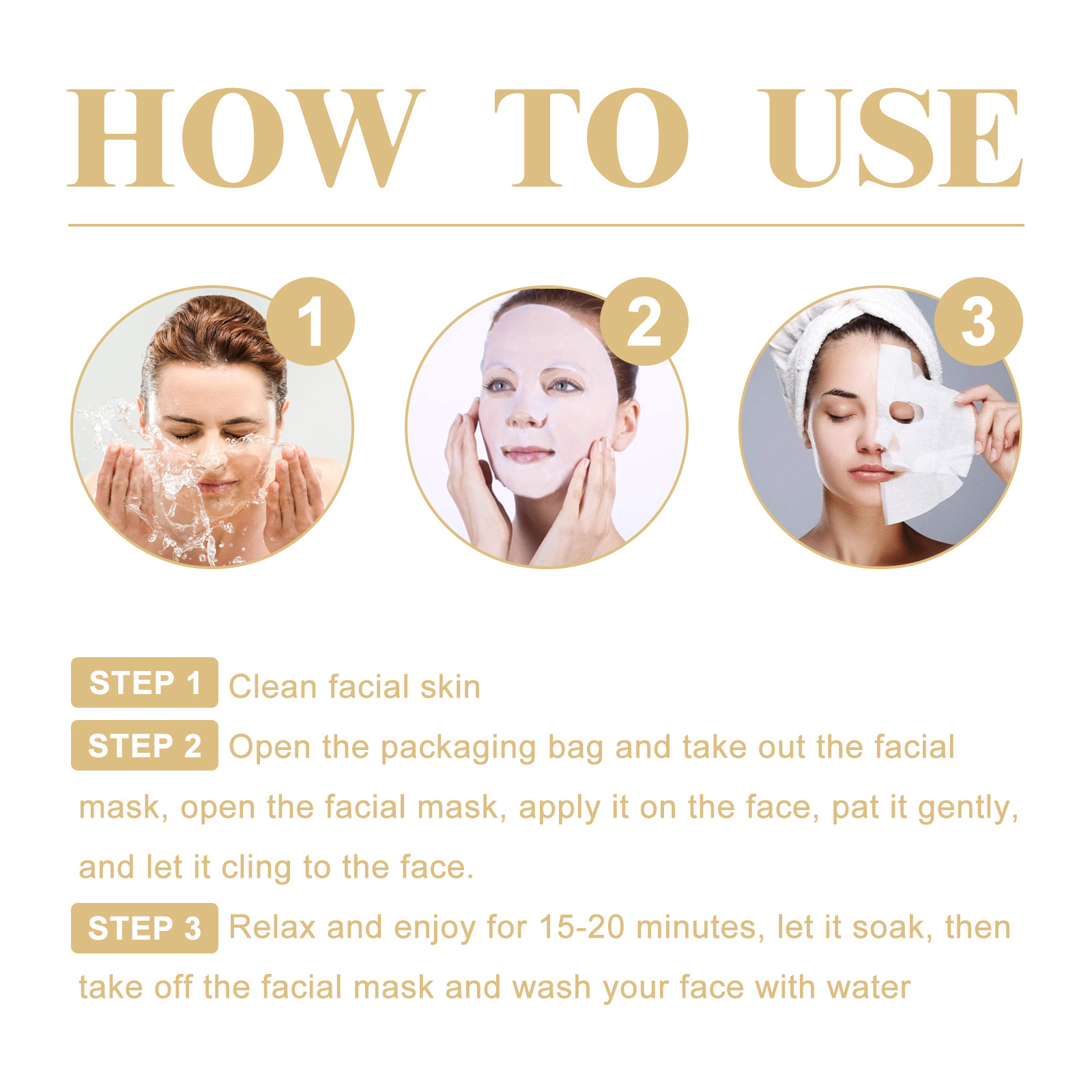 HOW TO USE

1

2

3

STEP 1 Clean facial skin

STEP 2 Open the packaging bag and take out the facial mask, open the facial mask, apply it on the face, pat it gently, and let it cling to the face.

STEP 3 Relax and enjoy for 15-20 minutes, let it soak, then take off the facial mask and wash your face with water