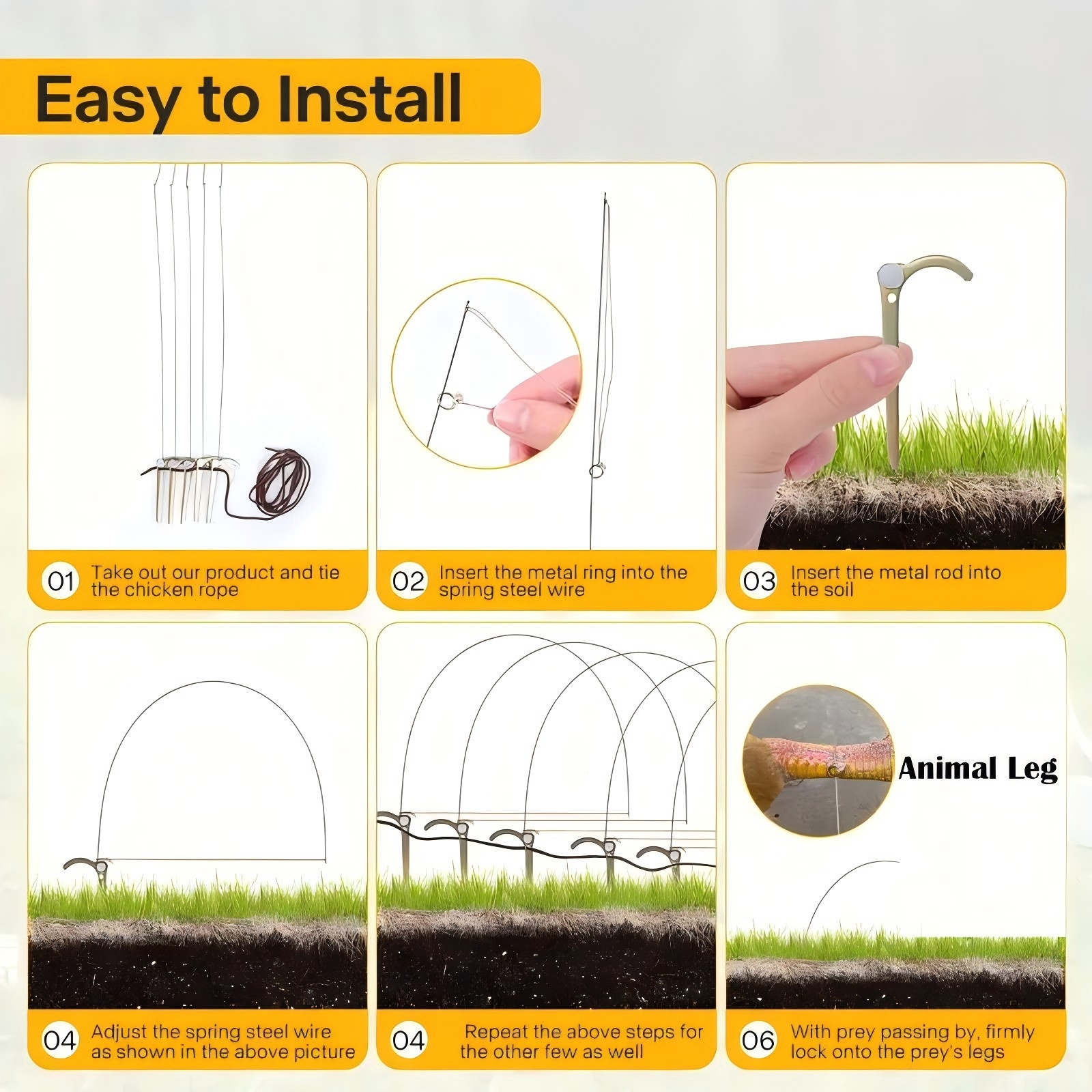 Easy to Install

01 Take out our product and tie the chicken rope

02 Insert the metal ring into the spring steel wire

03 Insert the metal rod into the soil

04 Adjust the spring steel wire as shown in the above picture

04 Repeat the above steps for the other few as well

Animal Leg

06 With prey passing by, firmly lock onto the prey's legs