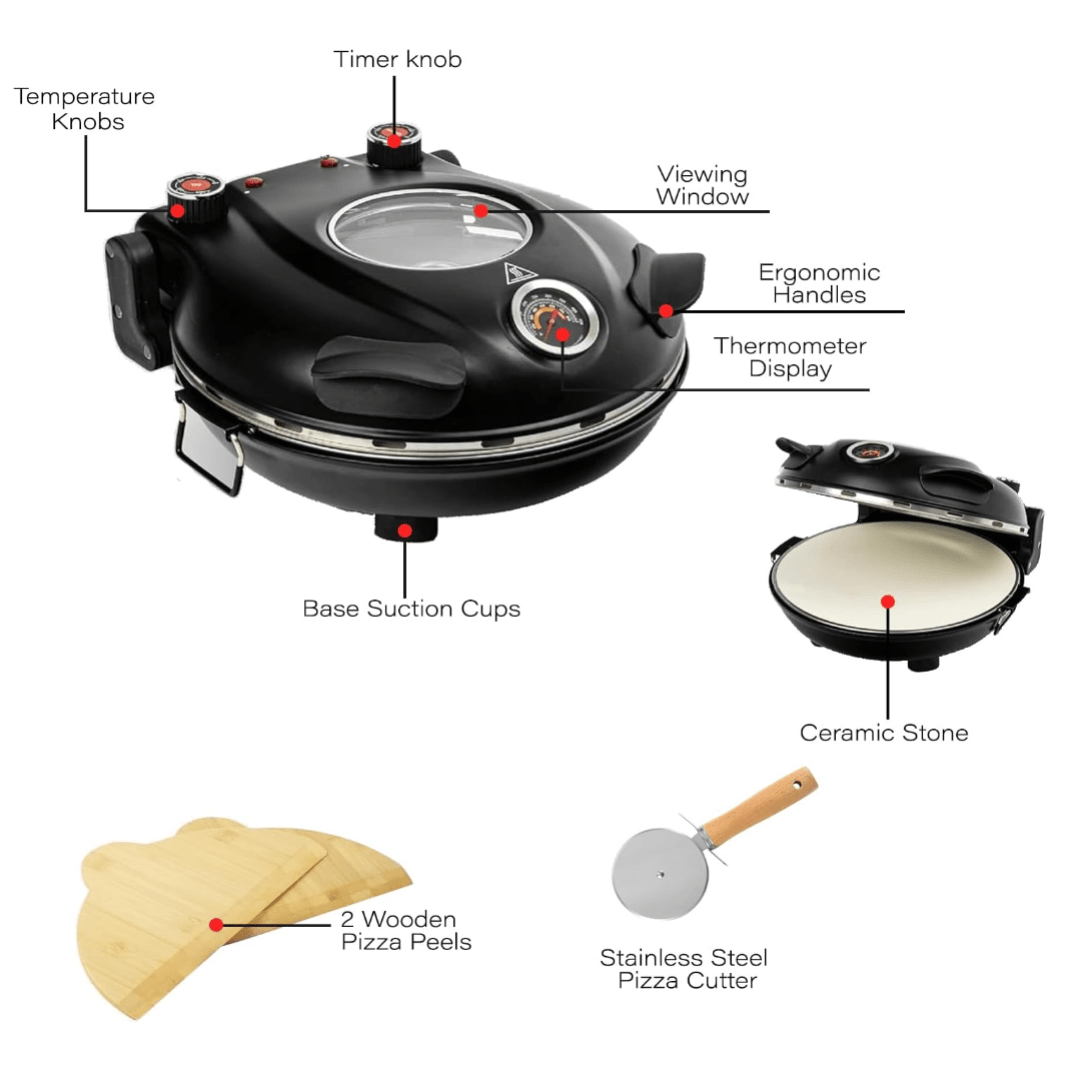 Timer knob

Temperature Knobs

Viewing Window

Ergonomic Handles

Thermometer Display

Base Suction Cups

Ceramic Stone

2 Wooden Pizza Peels

Stainless Steel Pizza Cutter