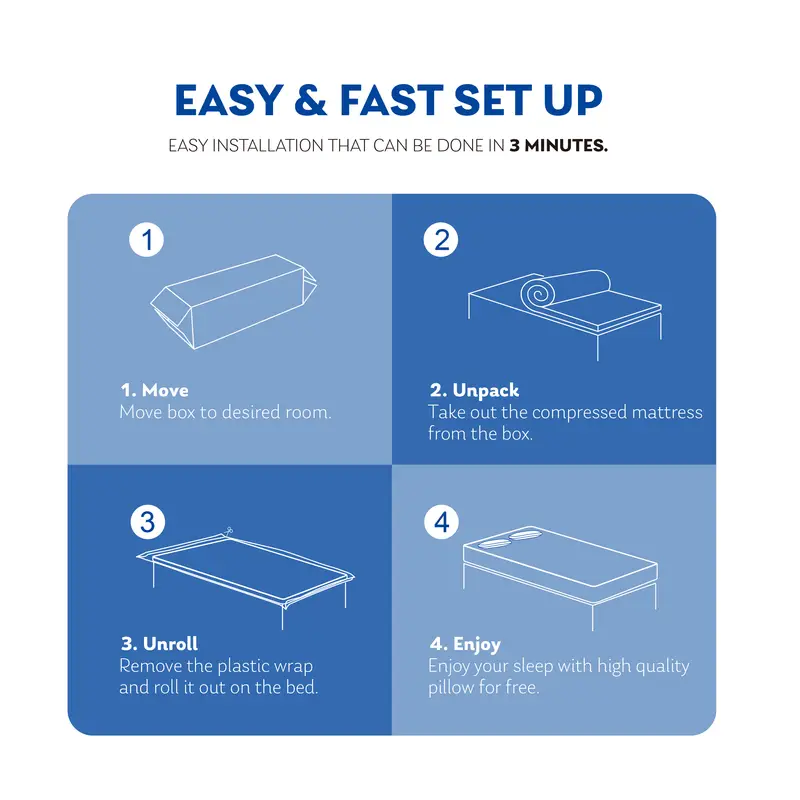 EASY & FAST SET UP

EASY INSTALLATION THAT CAN BE DONE IN 3 MINUTES.

1

1. Move
Move box to desired room.

2

2. Unpack
Take out the compressed mattress from the box.

3

3. Unroll
Remove the plastic wrap and roll it out on the bed.

4

4. Enjoy
Enjoy your sleep with high quality pillow for free.