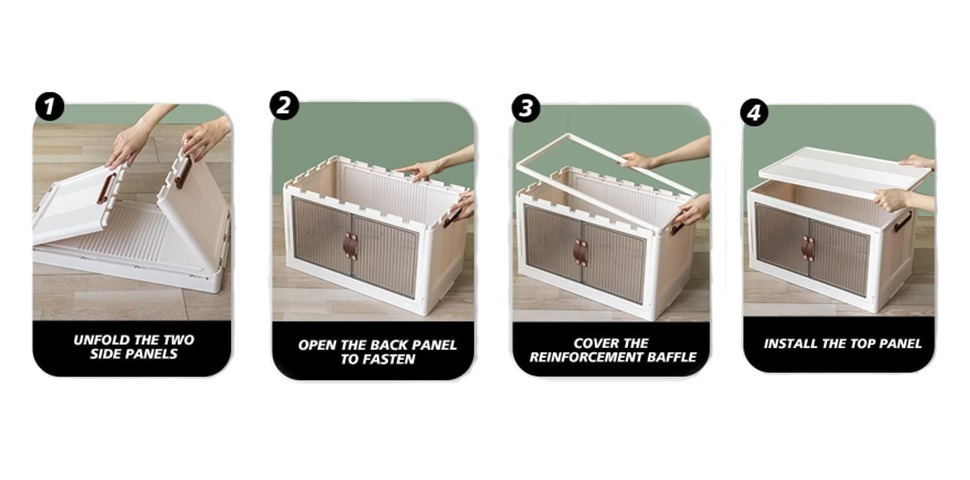 1
UNFOLD THE TWO SIDE PANELS

2
OPEN THE BACK PANEL TO FASTEN

3
COVER THE REINFORCEMENT BAFFLE

4
INSTALL THE TOP PANEL