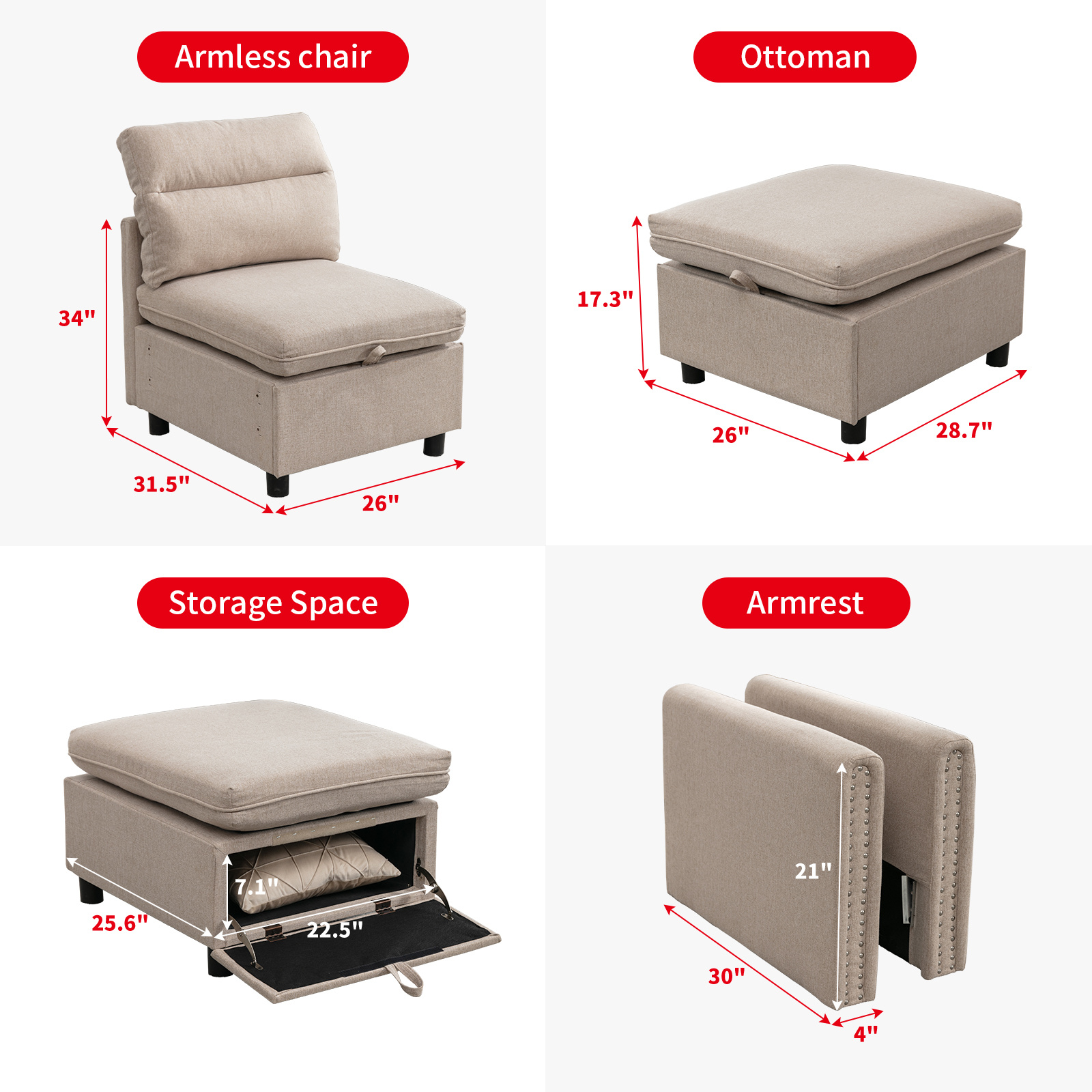 Armless chair

34"

31.5"

26"

Ottoman

17.3"

26"

28.7"

Storage Space

7.1"

25.6"

22.5"

Armrest

21"

30"

4"