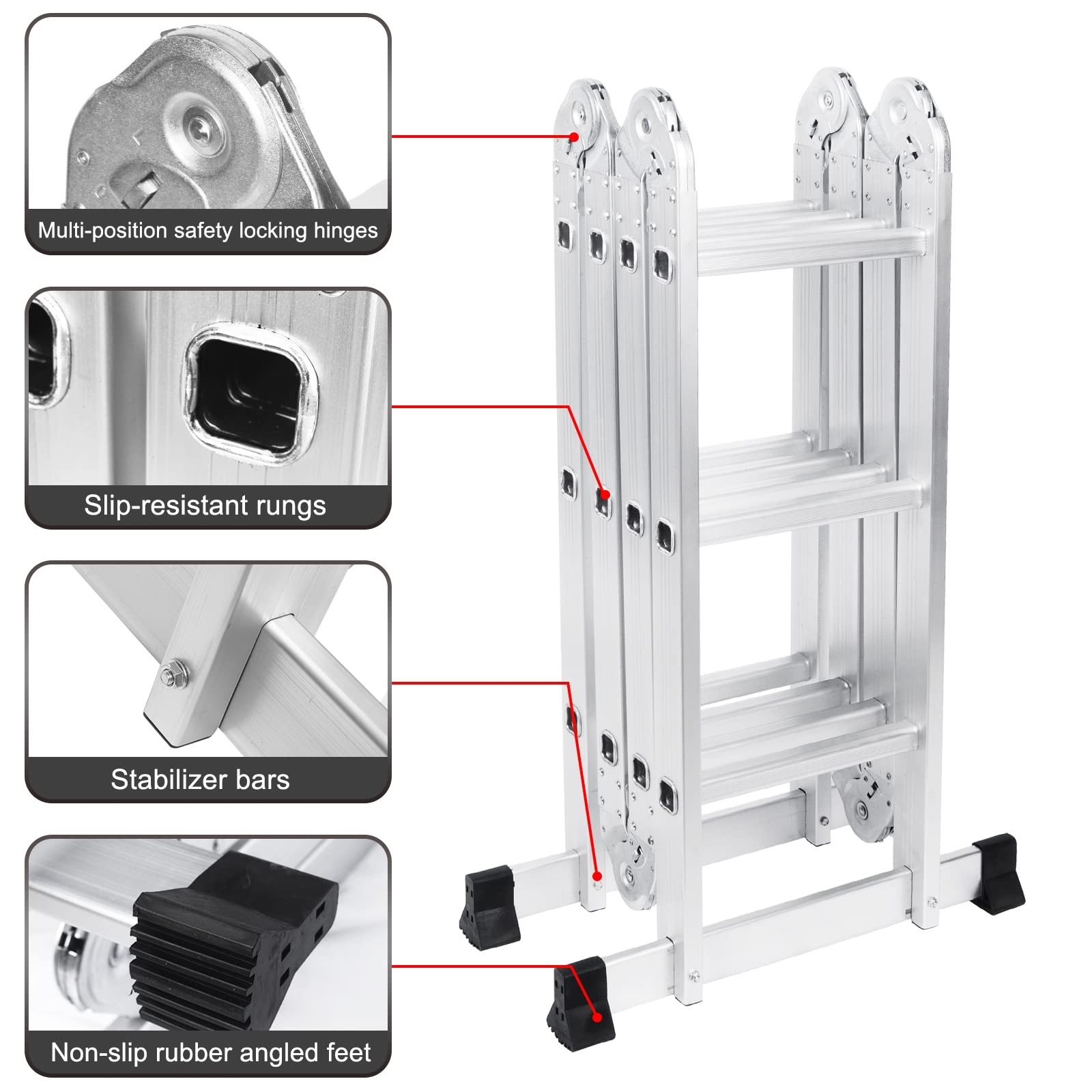 Multi-position safety locking hinges

Slip-resistant rungs

Stabilizer bars

Non-slip rubber angled feet