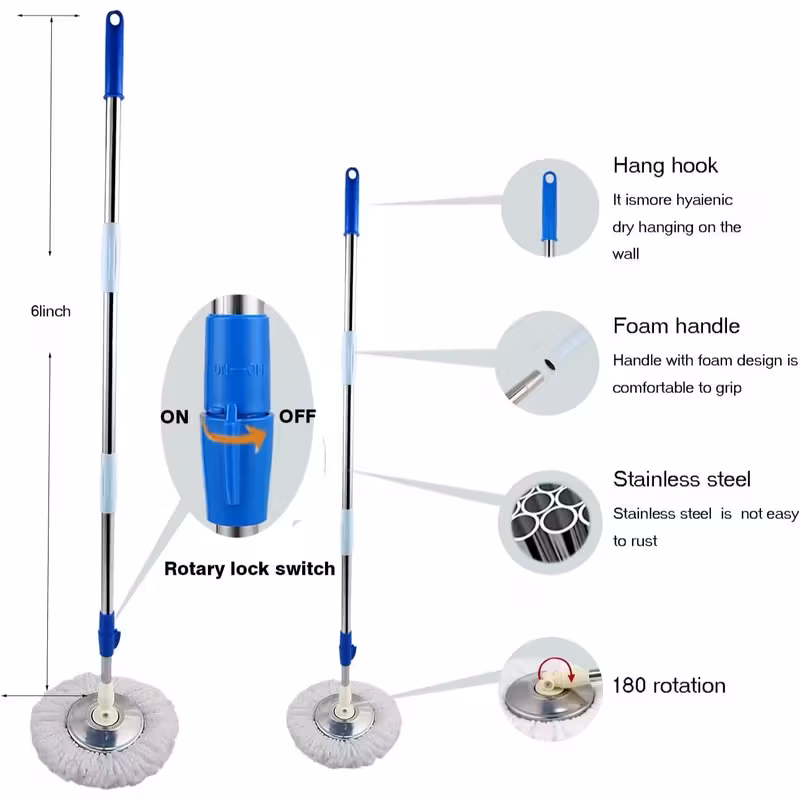 6linch

ON

OFF

Rotary lock switch

Hang hook

It ismore hyaienic dry hanging on the wall

Foam handle

Handle with foam design is comfortable to grip

Stainless steel

Stainless steel is not easy to rust

180 rotation