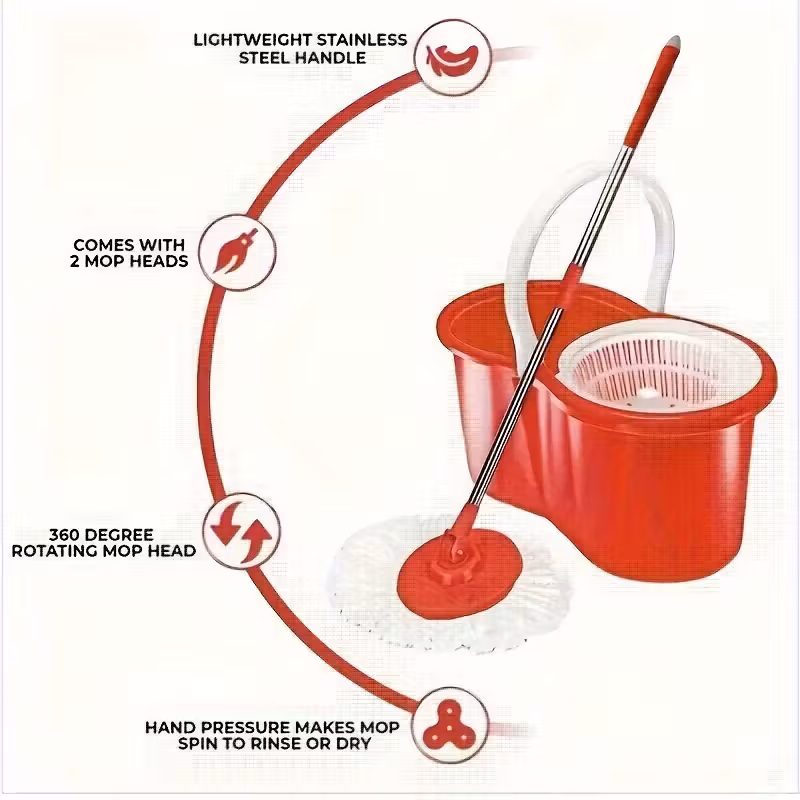 LIGHTWEIGHT STAINLESS STEEL HANDLE

COMES WITH 2 MOP HEADS

360 DEGREE ROTATING MOP HEAD

HAND PRESSURE MAKES MOP SPIN TO RINSE OR DRY