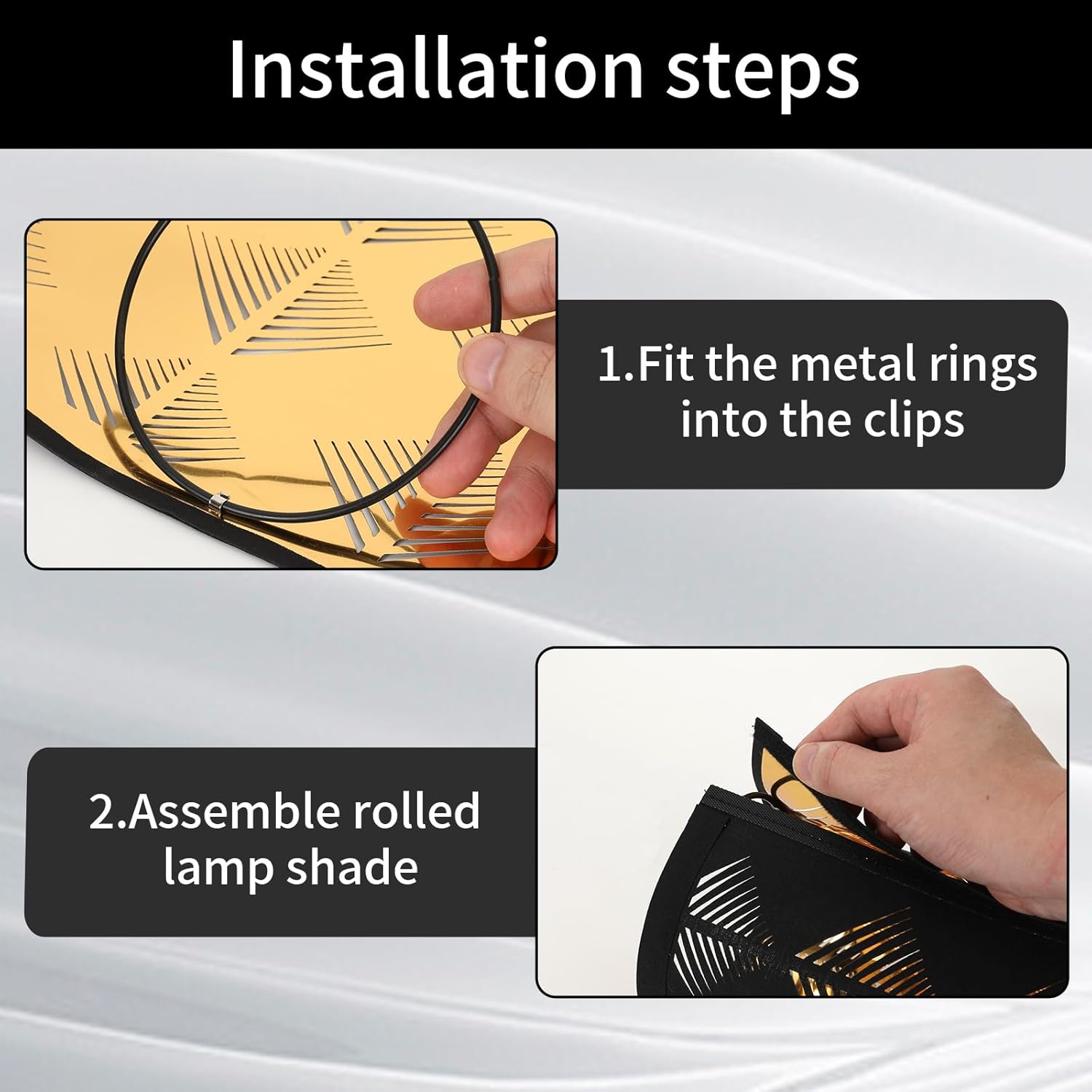 Installation steps

1.Fit the metal rings into the clips

2.Assemble rolled lamp shade