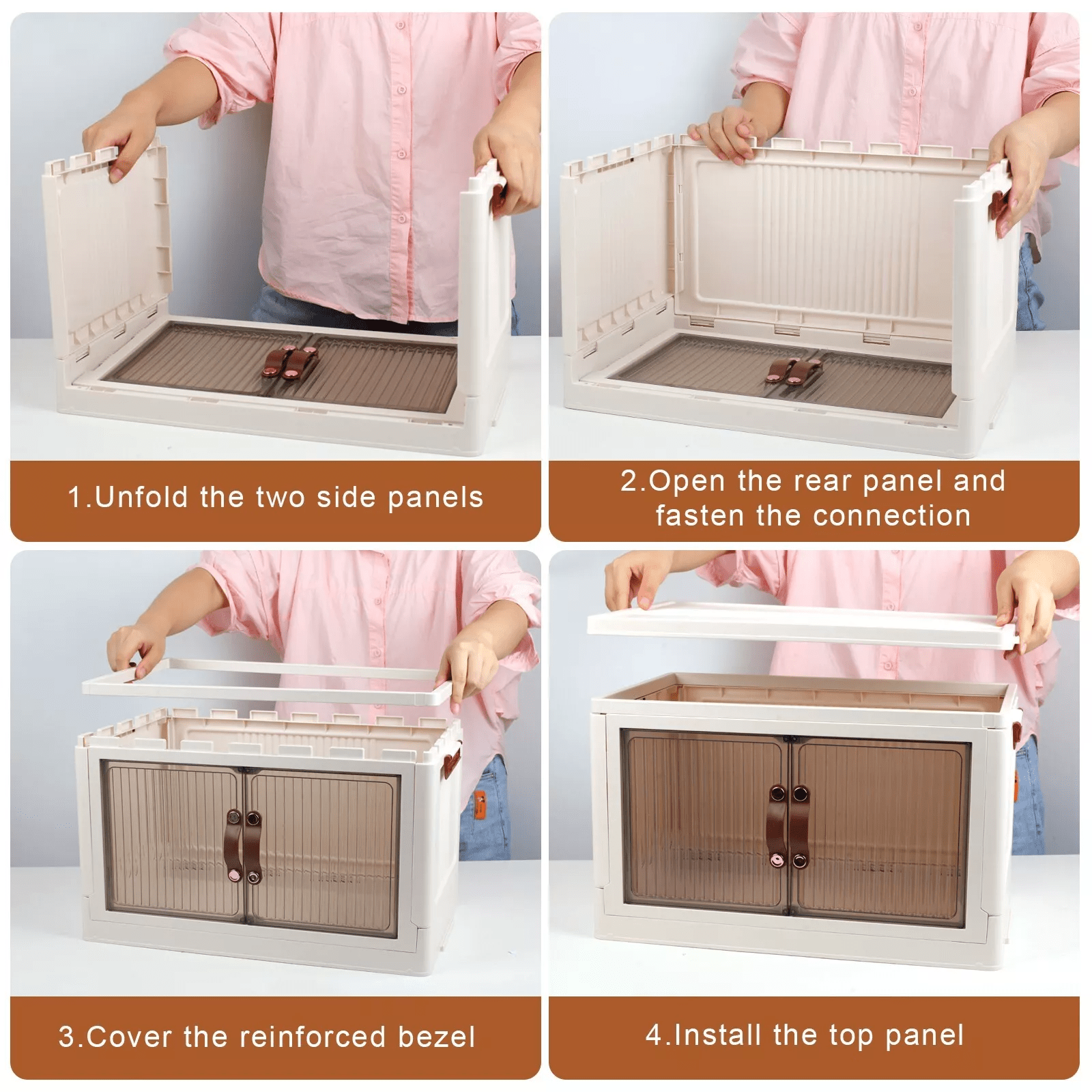 1.Unfold the two side panels

2.Open the rear panel and fasten the connection

3.Cover the reinforced bezel

4.Install the top panel