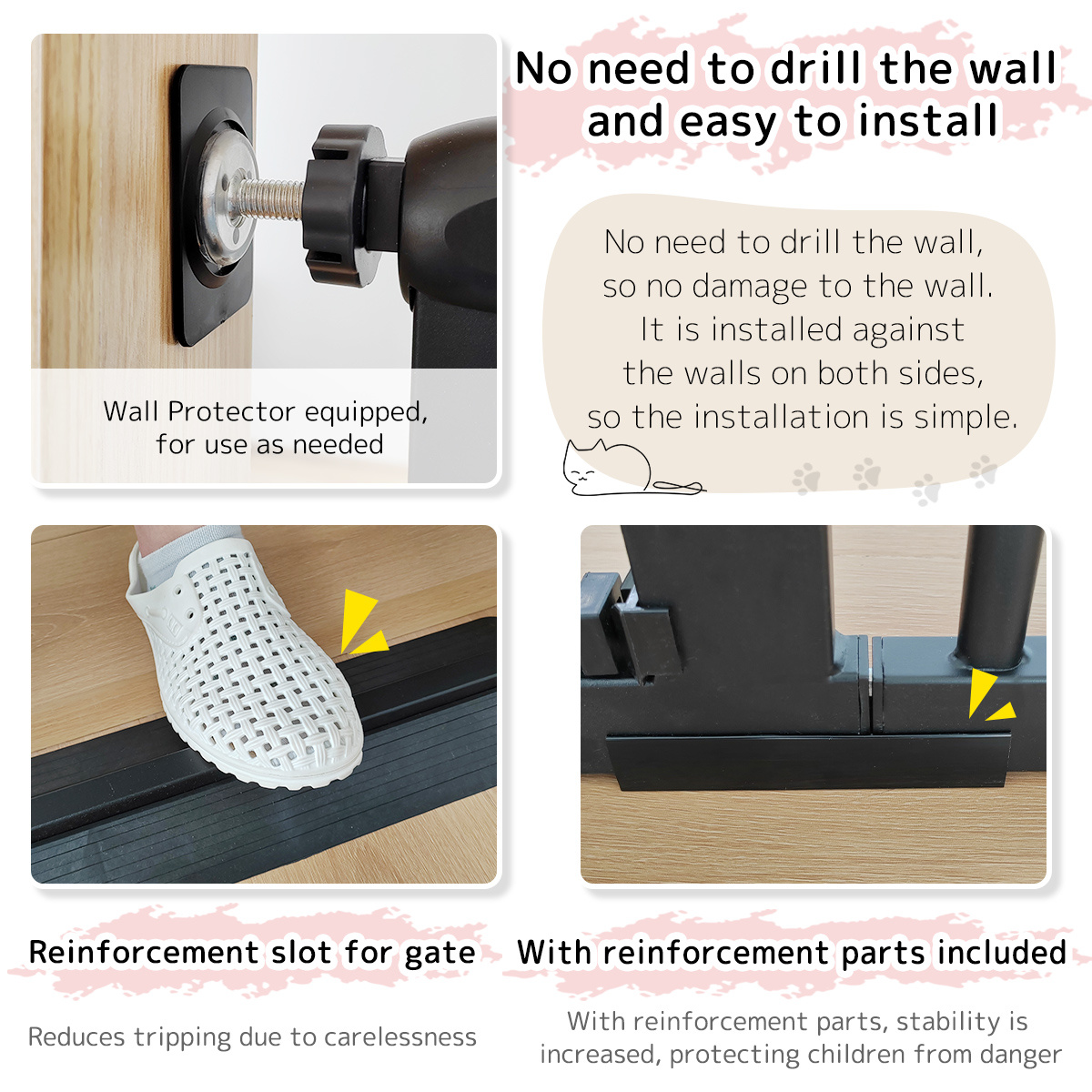 Wall Protector equipped, for use as needed

No need to drill the wall and easy to install

No need to drill the wall, so no damage to the wall. It is installed against the walls on both sides, so the installation is simple.

Reinforcement slot for gate

Reduces tripping due to carelessness

With reinforcement parts included

With reinforcement parts, stability is increased, protecting children from danger