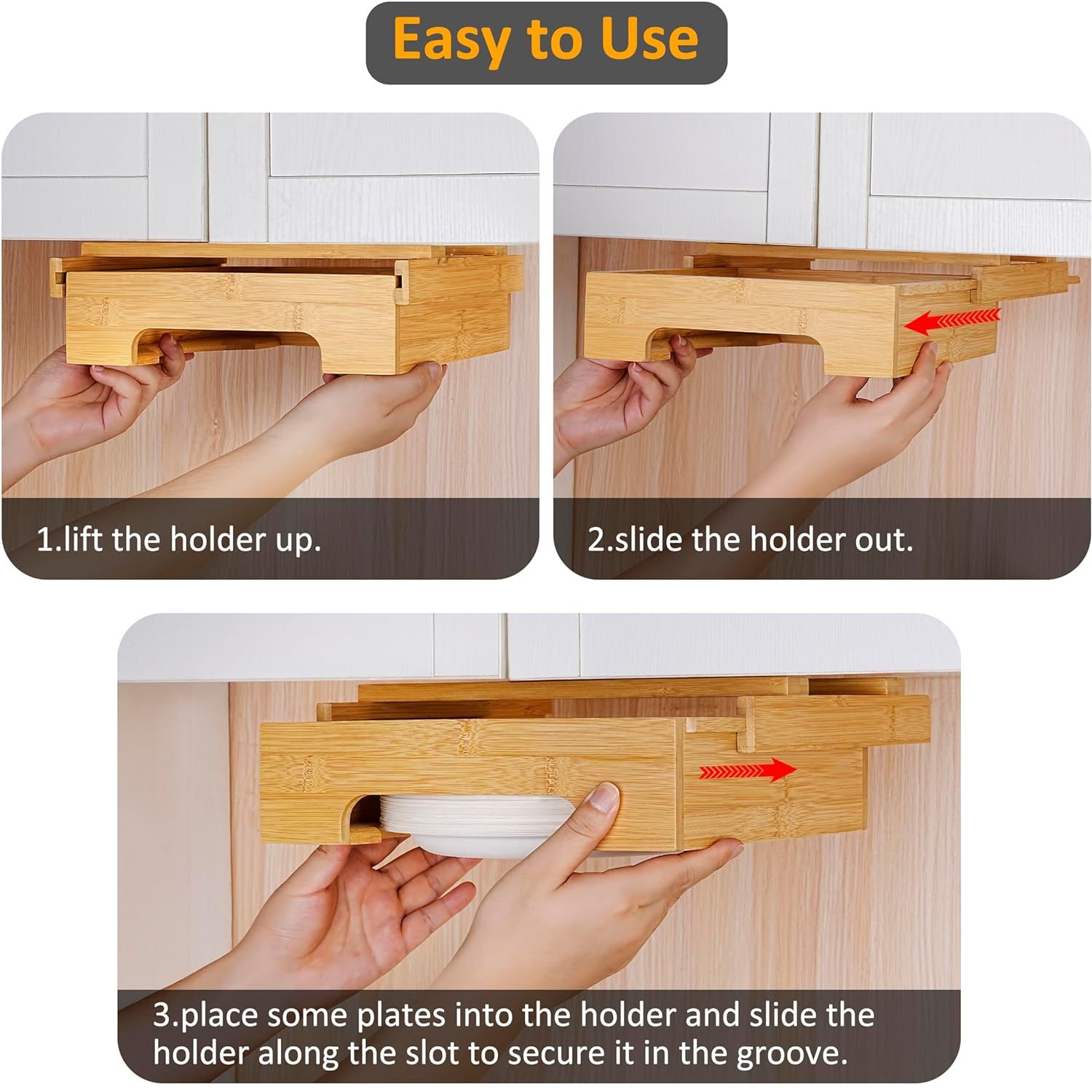 Easy to Use

1.lift the holder up.

2.slide the holder out.

3.place some plates into the holder and slide the holder along the slot to secure it in the groove.