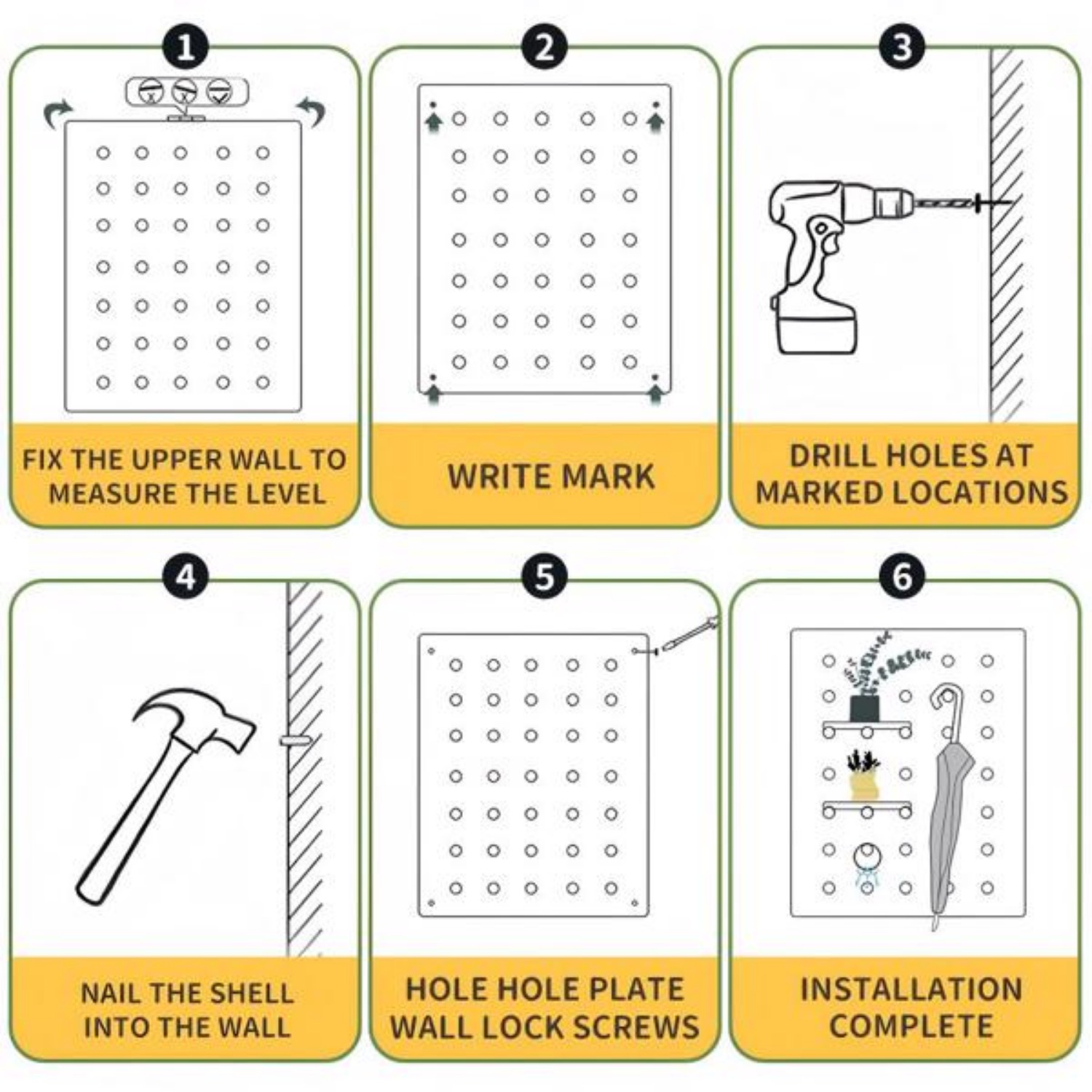 1

FIX THE UPPER WALL TO MEASURE THE LEVEL

2

WRITE MARK

3

DRILL HOLES AT MARKED LOCATIONS

4

NAIL THE SHELL INTO THE WALL

5

HOLE HOLE PLATE WALL LOCK SCREWS

6

INSTALLATION COMPLETE