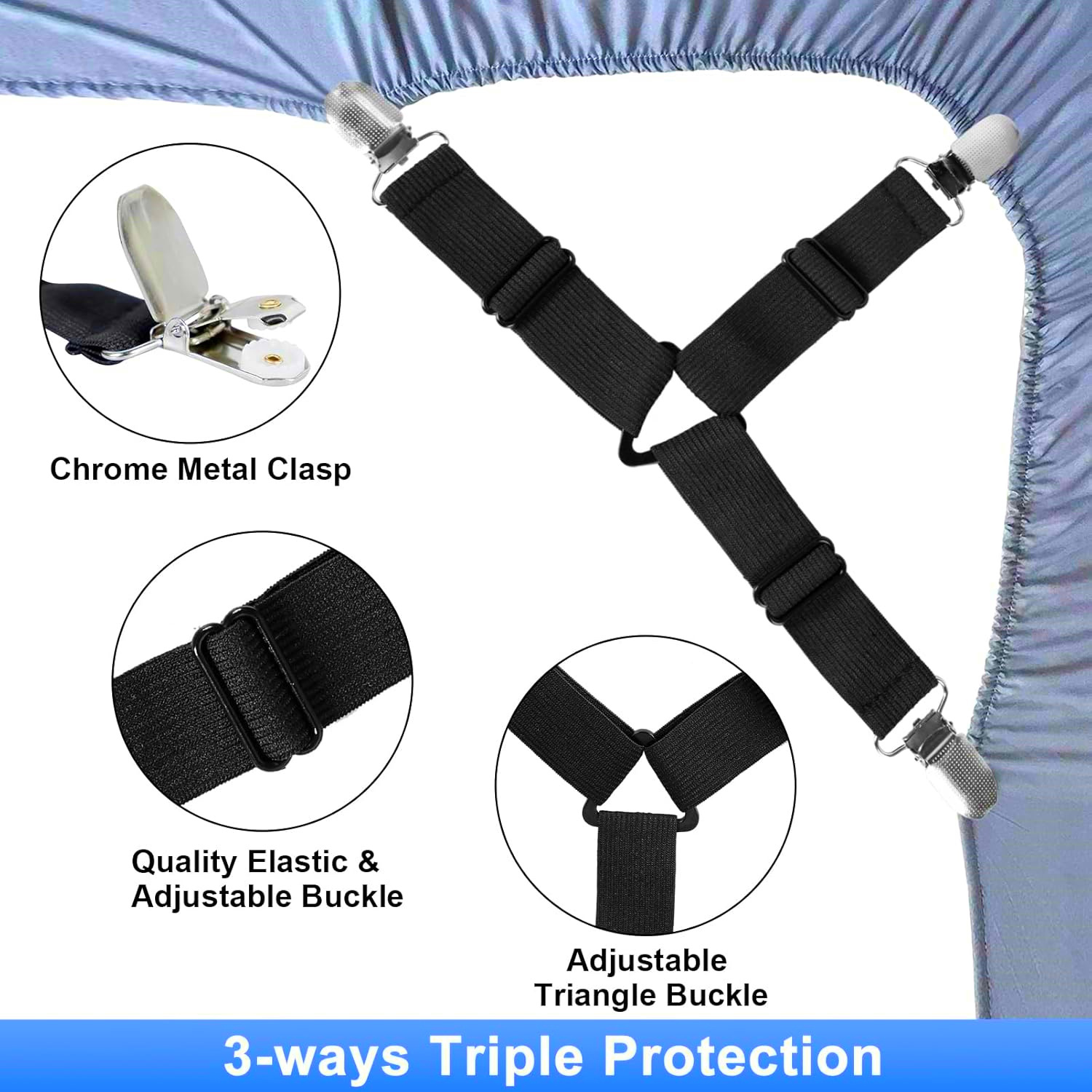 Chrome Metal Clasp

Quality Elastic & Adjustable Buckle

Adjustable Triangle Buckle

3-ways Triple Protection