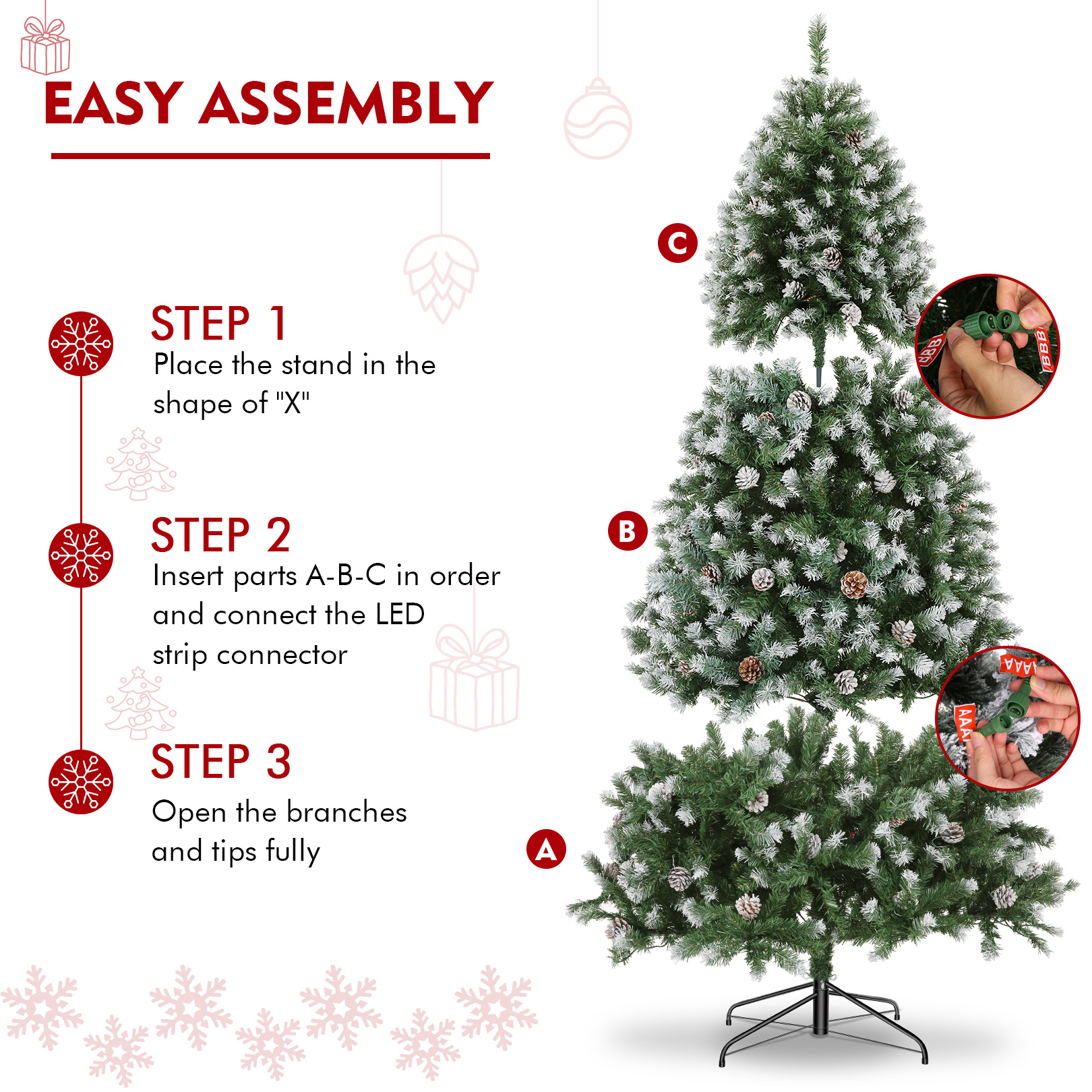 EASY ASSEMBLY

STEP 1
Place the stand in the shape of "X"

STEP 2
Insert parts A-B-C in order and connect the LED strip connector

STEP 3
Open the branches and tips fully

C

BBB

BBB

B

AAA

AAA

A