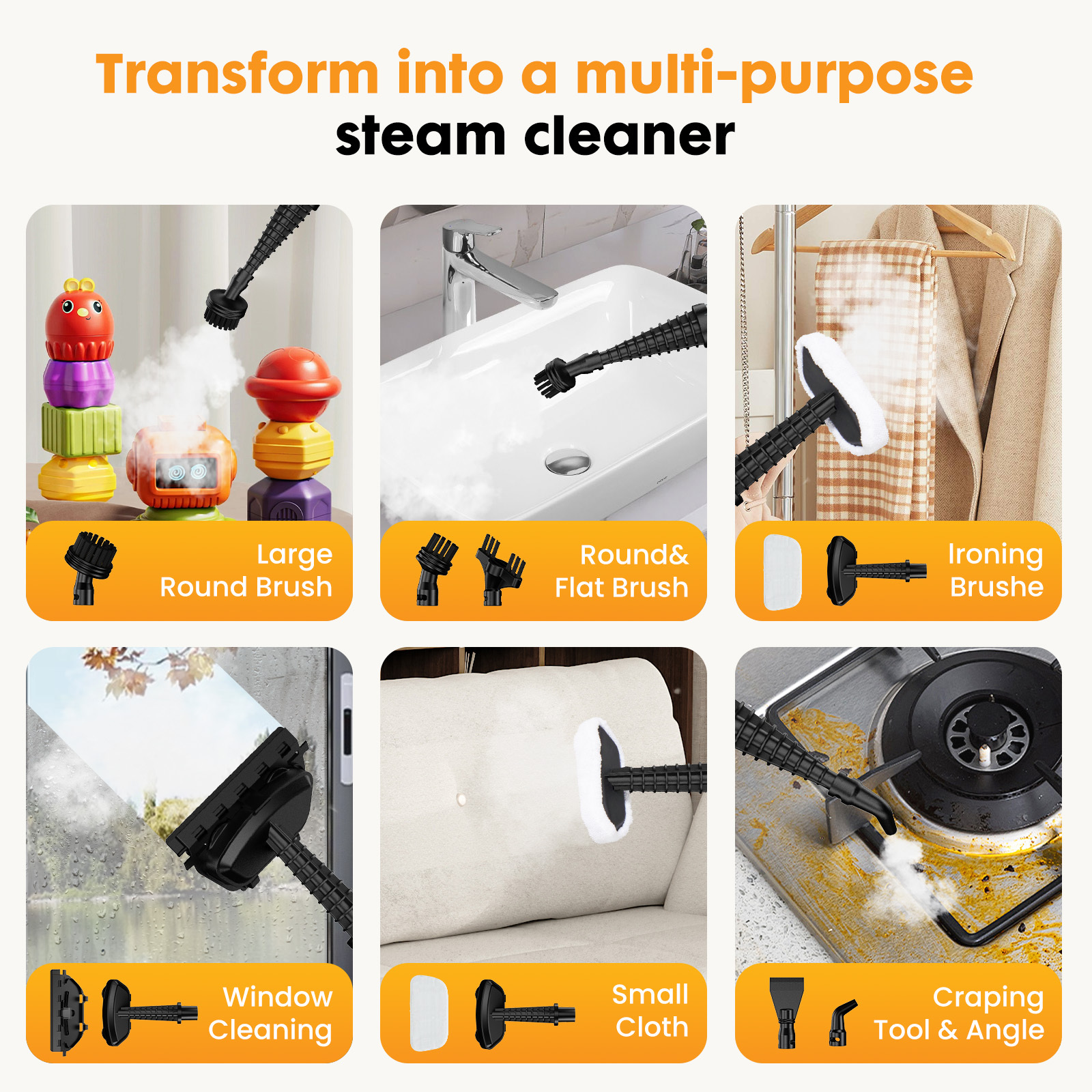 Transform into a multi-purpose
steam cleaner

Large
Round Brush

Round&
Flat Brush

Ironing
Brushe

Window
Cleaning

Small
Cloth

Craping
Tool & Angle