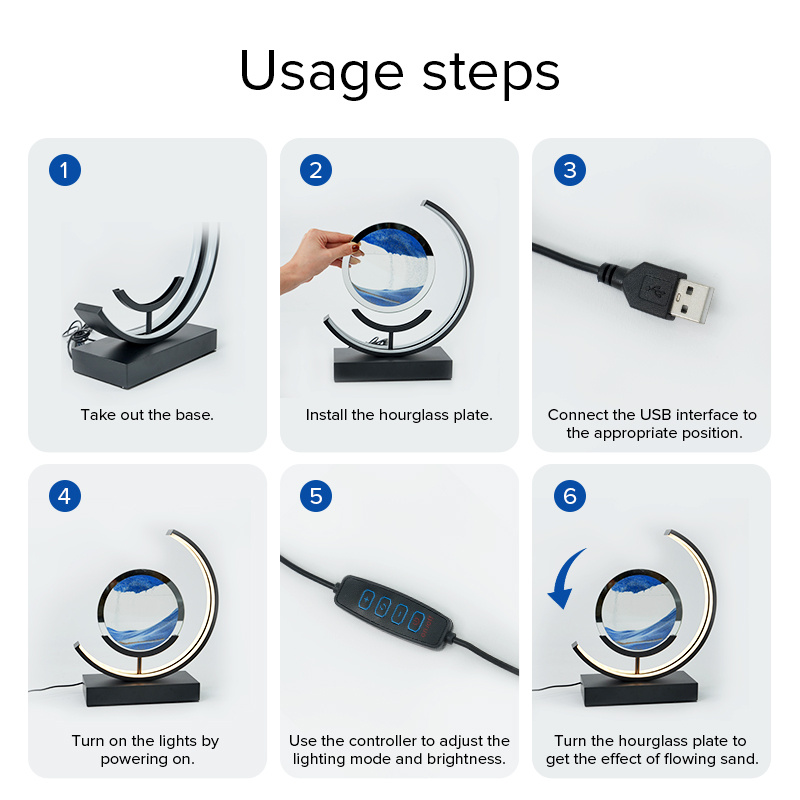 Usage steps

1

Take out the base.

2

Install the hourglass plate.

3

Connect the USB interface to the appropriate position.

4

Turn on the lights by powering on.

5

Use the controller to adjust the lighting mode and brightness.

6

Turn the hourglass plate to get the effect of flowing sand.