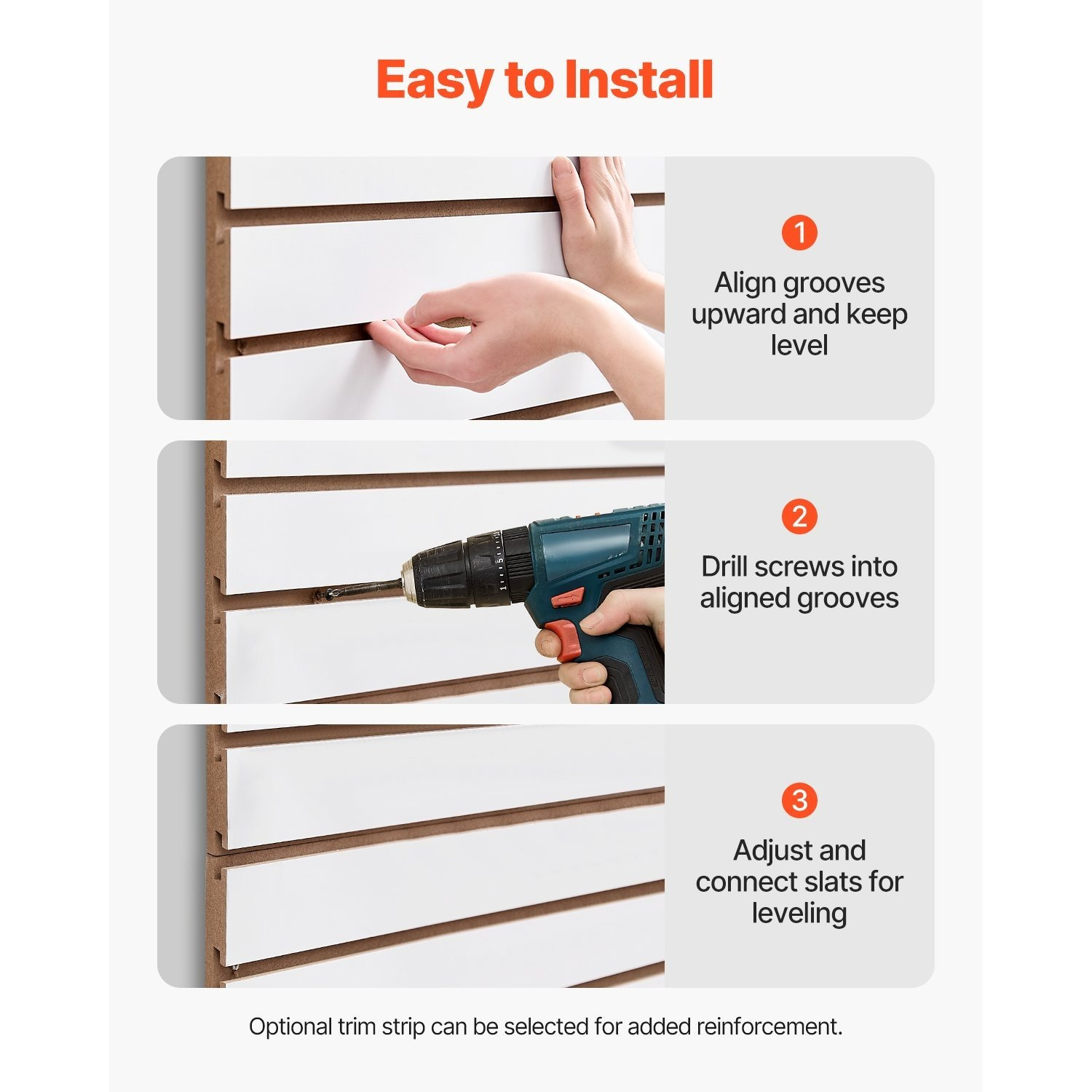 Easy to Install

1
Align grooves upward and keep level

2
Drill screws into aligned grooves

3
Adjust and connect slats for leveling

Optional trim strip can be selected for added reinforcement.