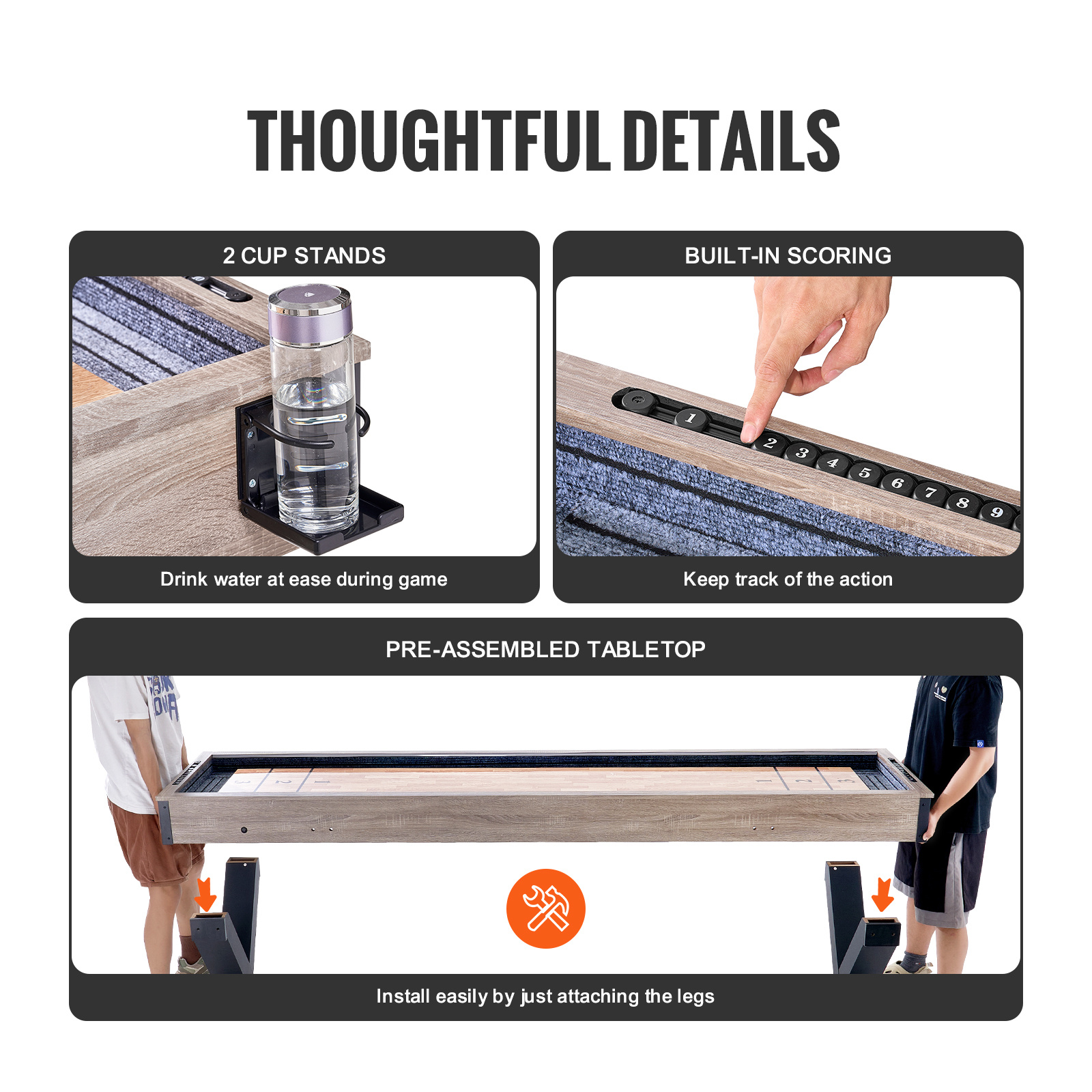 THOUGHTFUL DETAILS

2 CUP STANDS

Drink water at ease during game

BUILT-IN SCORING

1 2 3 4 5 6 7 8 9

Keep track of the action

PRE-ASSEMBLED TABLETOP

3 2 1 1 2 3

Install easily by just attaching the legs