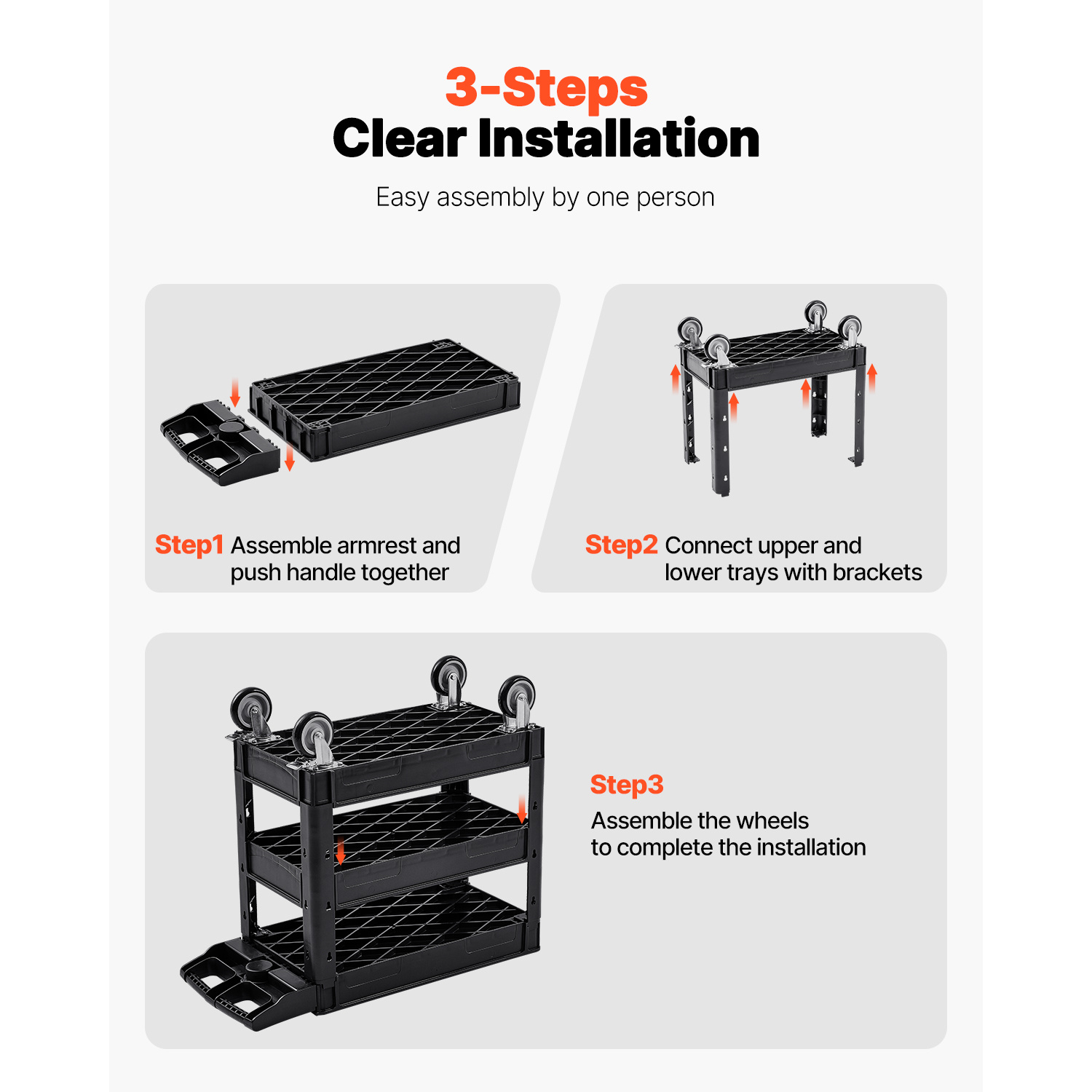 3-Steps
Clear Installation

Easy assembly by one person

Step1 Assemble armrest and push handle together

Step2 Connect upper and lower trays with brackets

Step3
Assemble the wheels to complete the installation