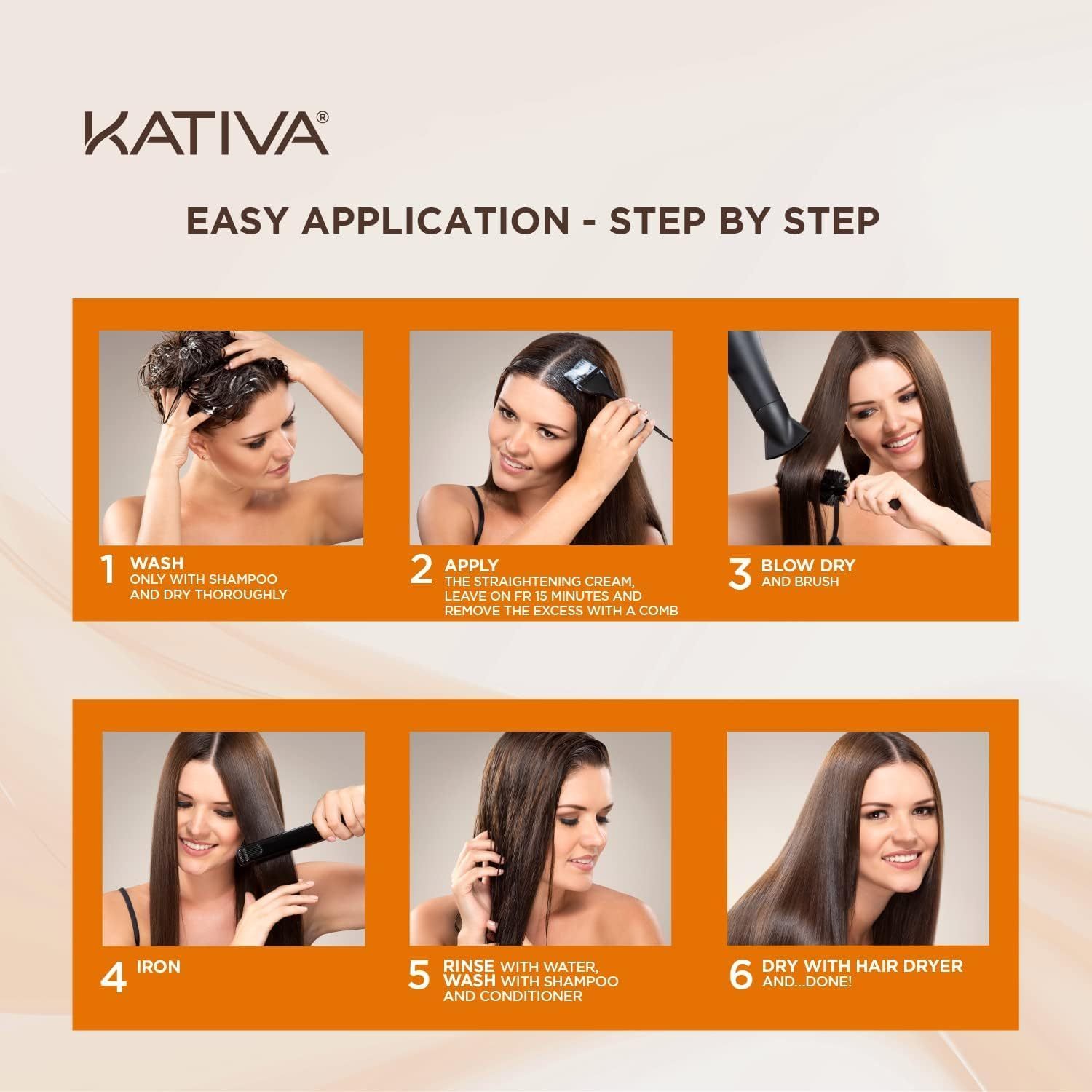 KATIVA®

EASY APPLICATION - STEP BY STEP

1 WASH
ONLY WITH SHAMPOO AND DRY THOROUGHLY

2 APPLY
THE STRAIGHTENING CREAM, LEAVE ON FR 15 MINUTES AND REMOVE THE EXCESS WITH A COMB

3 BLOW DRY
AND BRUSH

4 IRON

5 RINSE WITH WATER, WASH WITH SHAMPOO AND CONDITIONER

6 DRY WITH HAIR DRYER
AND...DONE!