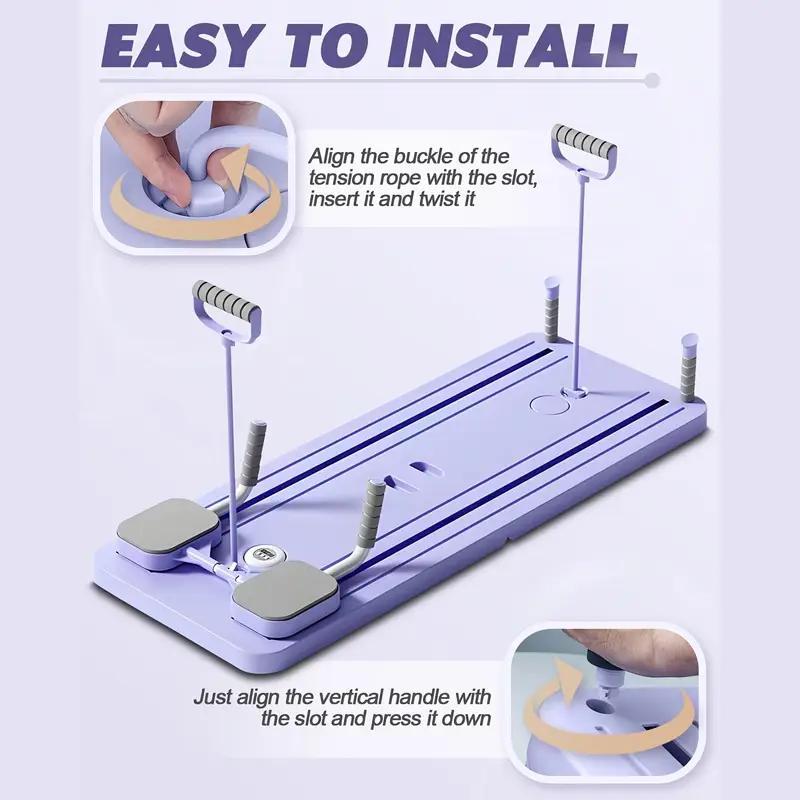 EASY TO INSTALL

Align the buckle of the tension rope with the slot, insert it and twist it

Just align the vertical handle with the slot and press it down