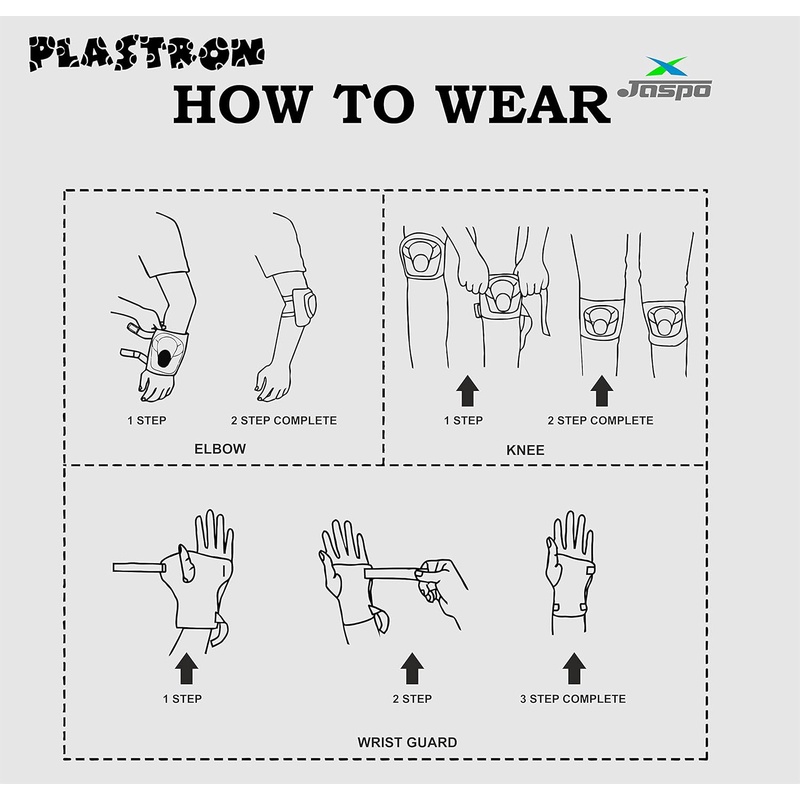 PLASTRON

HOW TO WEAR

Jaspo

1 STEP

2 STEP COMPLETE

ELBOW

1 STEP

2 STEP COMPLETE

KNEE

1 STEP

2 STEP

3 STEP COMPLETE

WRIST GUARD