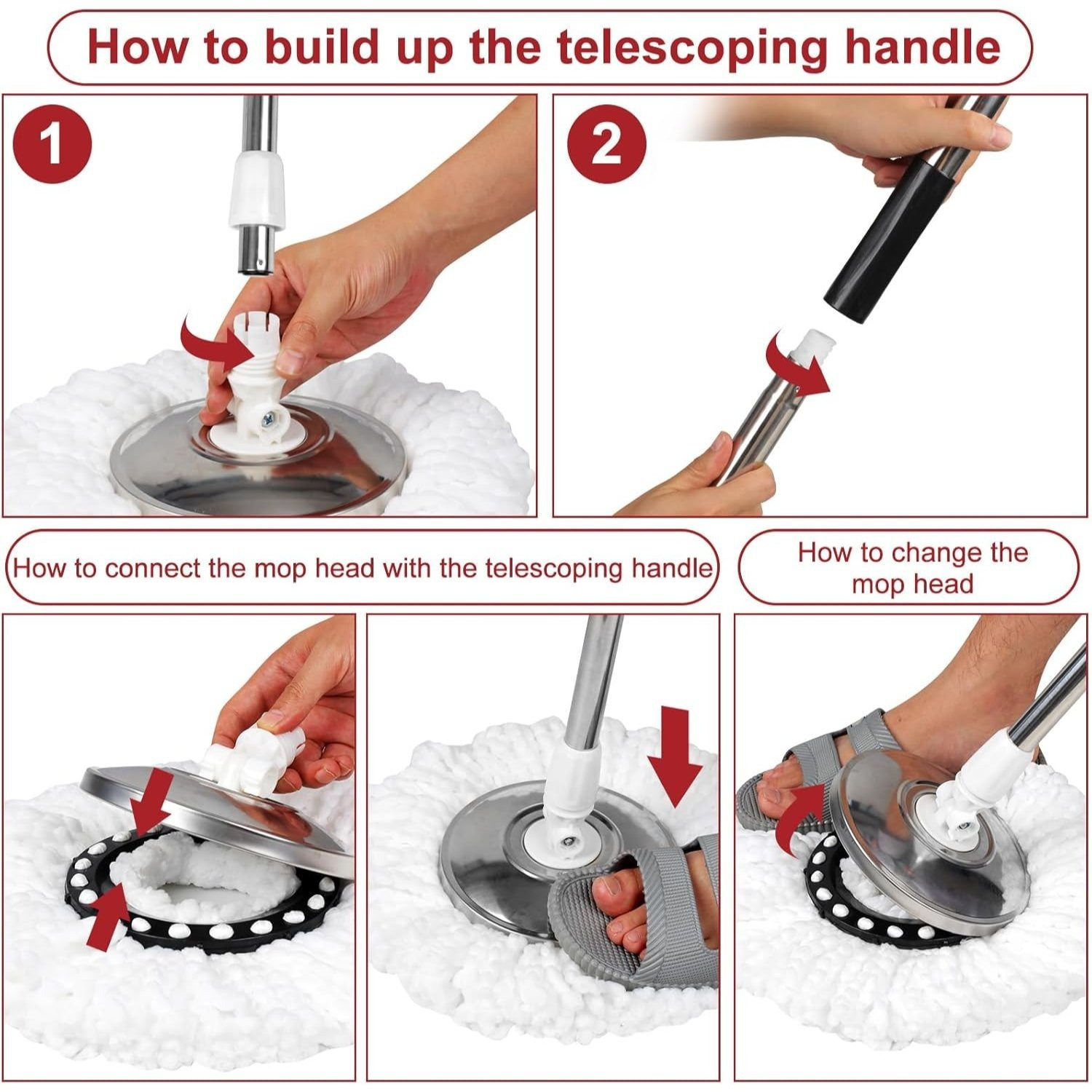 How to build up the telescoping handle

1

2

How to connect the mop head with the telescoping handle

How to change the mop head