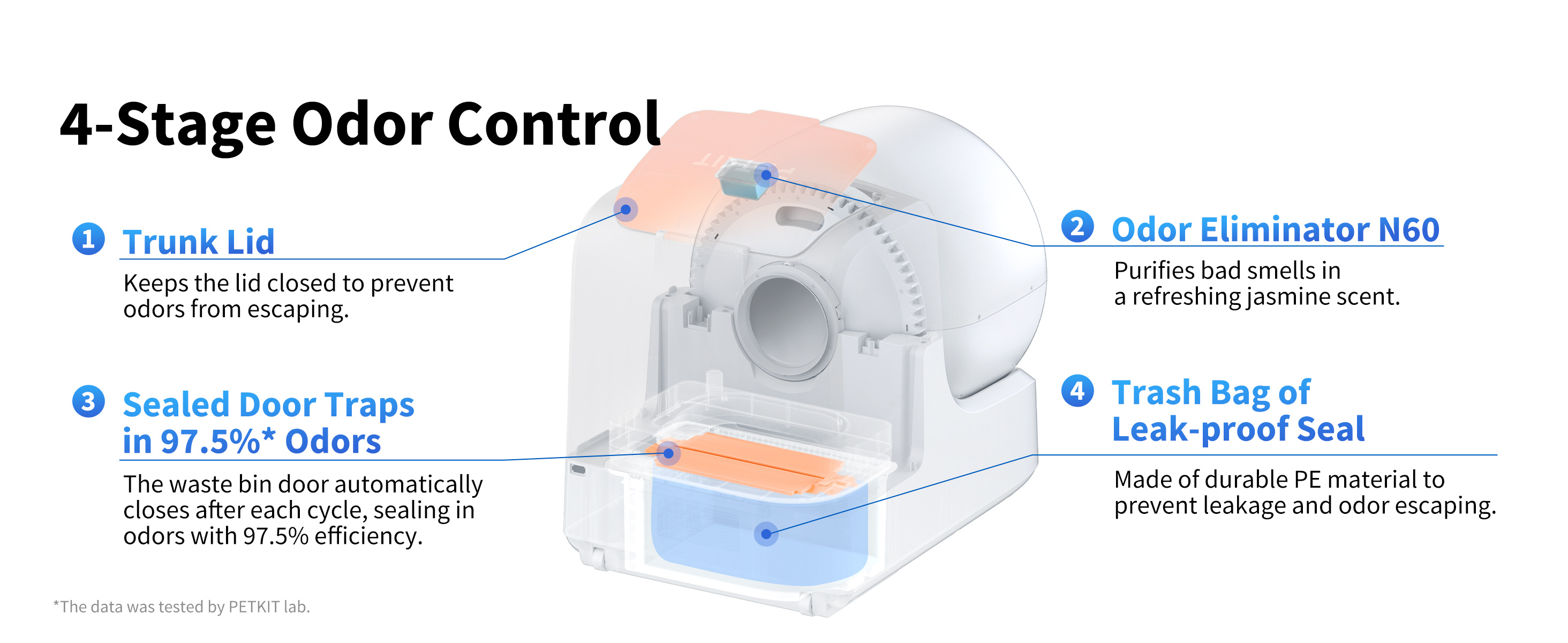 4-Stage Odor Control

1 Trunk Lid

Keeps the lid closed to prevent odors from escaping.

2 Odor Eliminator N60

Purifies bad smells in a refreshing jasmine scent.

3 Sealed Door Traps in 97.5%* Odors

The waste bin door automatically closes after each cycle, sealing in odors with 97.5% efficiency.

4 Trash Bag of Leak-proof Seal

Made of durable PE material to prevent leakage and odor escaping.

*The data was tested by PETKIT lab.