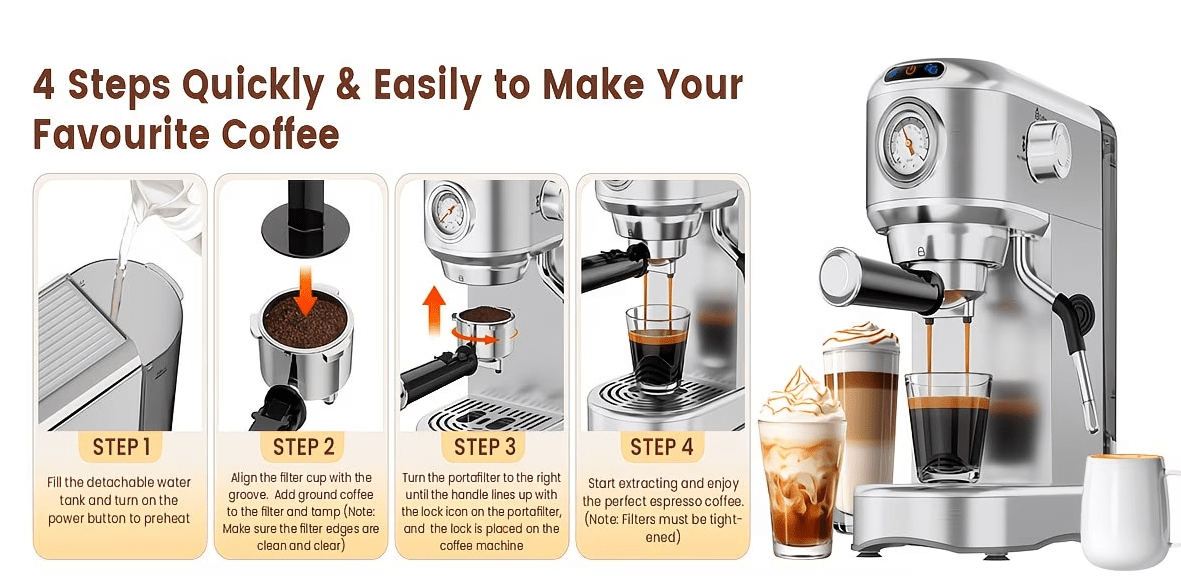 4 Steps Quickly & Easily to Make Your Favourite Coffee

STEP 1

Fill the detachable water tank and turn on the power button to preheat

STEP 2

Align the filter cup with the groove. Add ground coffee to the filter and tamp (Note: Make sure the filter edges are clean and clear)

STEP 3

Turn the portafilter to the right until the handle lines up with the lock icon on the portafilter, and the lock is placed on the coffee machine

STEP 4

Start extracting and enjoy the perfect espresso coffee. (Note: Filters must be tightened)